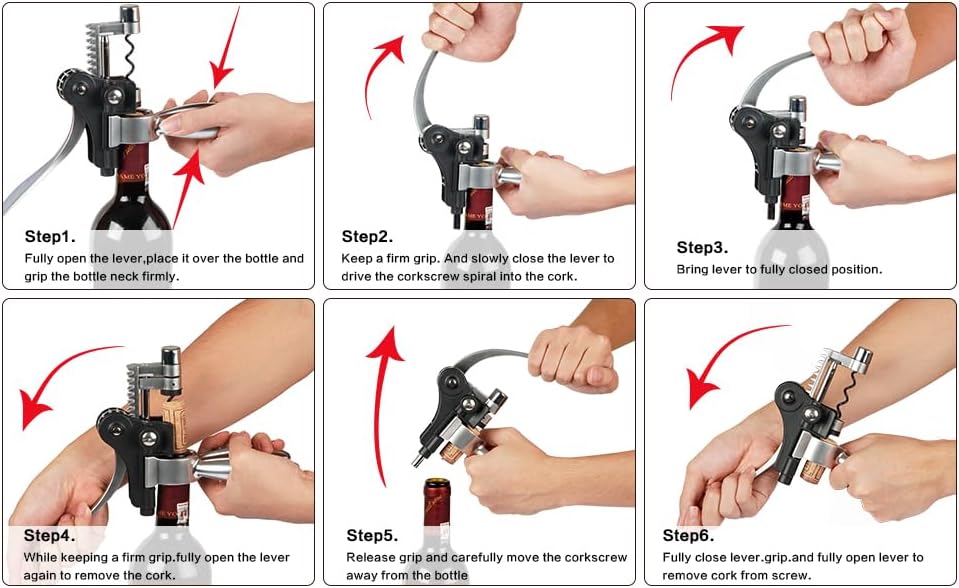 Step1.
Fully open the lever,place it over the bottle and grip the bottle neck firmly.

Step2.
Keep a firm grip. And slowly close the lever to drive the corkscrew spiral into the cork.

Step3.
Bring lever to fully closed position.

Step4.
While keeping a firm grip.fully open the lever again to remove the cork.

Step5.
Release grip and carefully move the corkscrew away from the bottle

Step6.
Fully close lever.grip.and fully open lever to remove cork from screw.