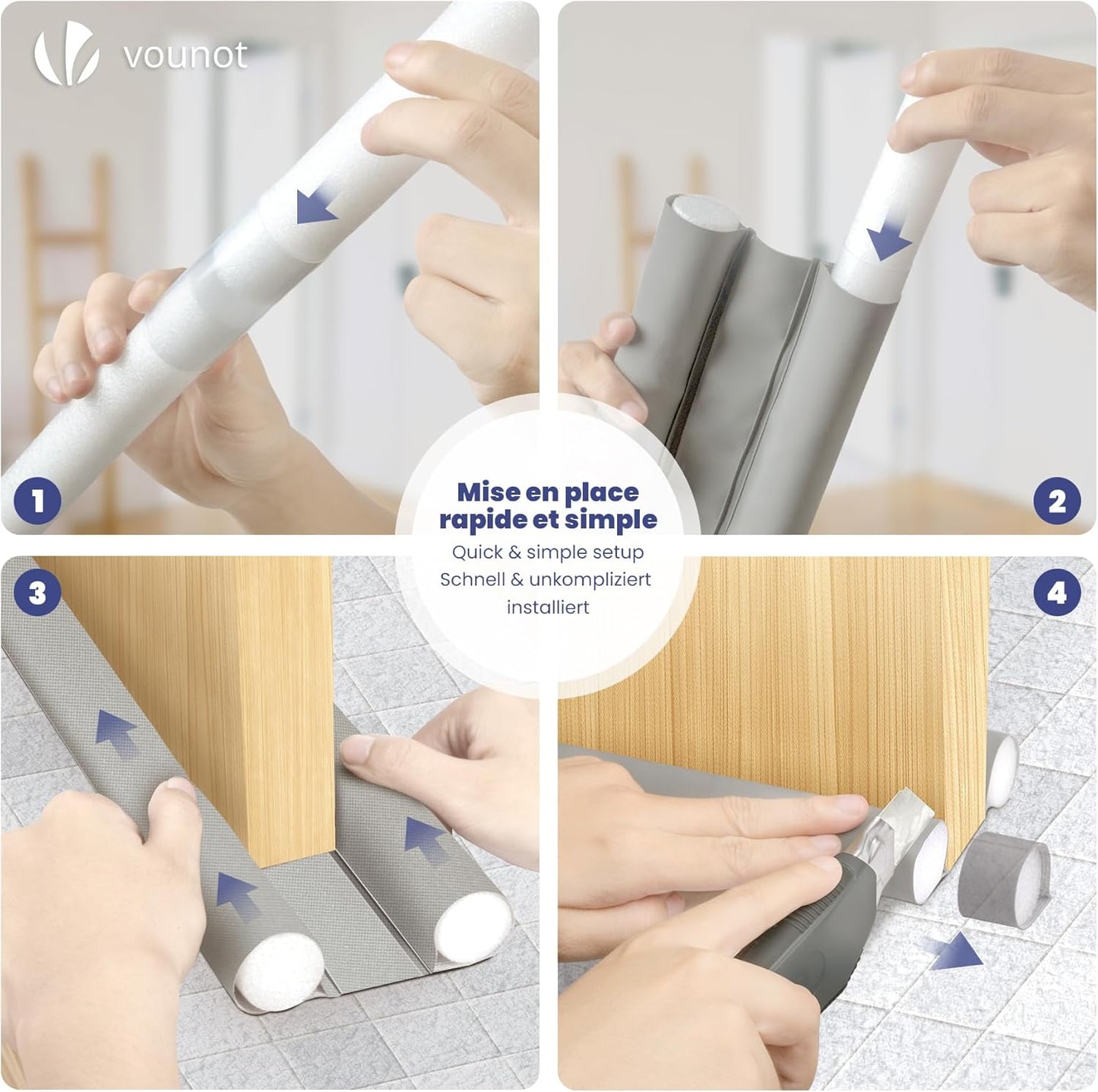 vounot

1

2

Mise en place rapide et simple

Quick & simple setup

Schnell & unkompliziert installiert

3

4