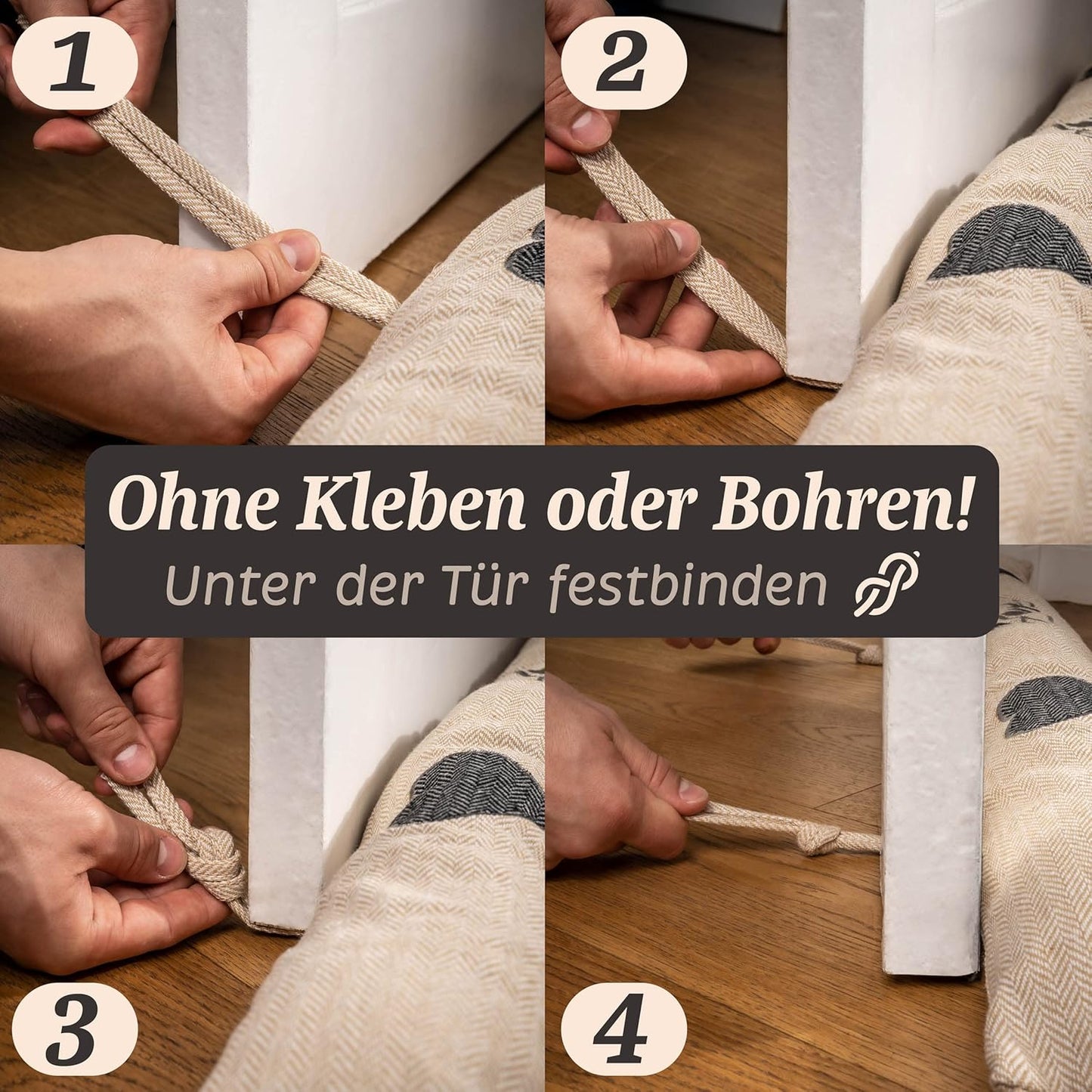 1

2

Ohne Kleben oder Bohren!

Unter der Tür festbinden

3

4