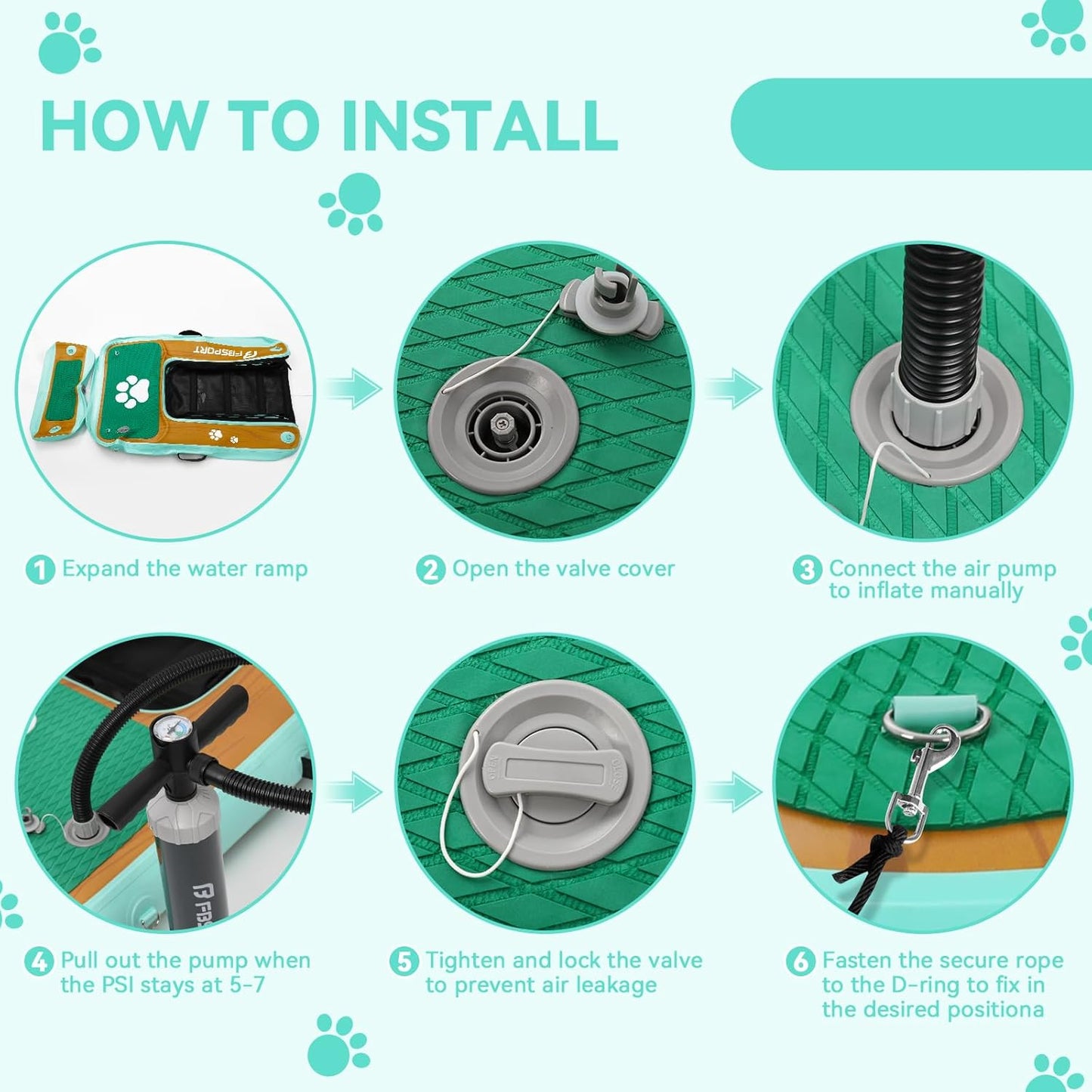 HOW TO INSTALL

FBSPORT

1 Expand the water ramp

2 Open the valve cover

3 Connect the air pump to inflate manually

FBS

OPEN CLOSE

4 Pull out the pump when the PSI stays at 5-7

5 Tighten and lock the valve to prevent air leakage

6 Fasten the secure rope to the D-ring to fix in the desired positiona