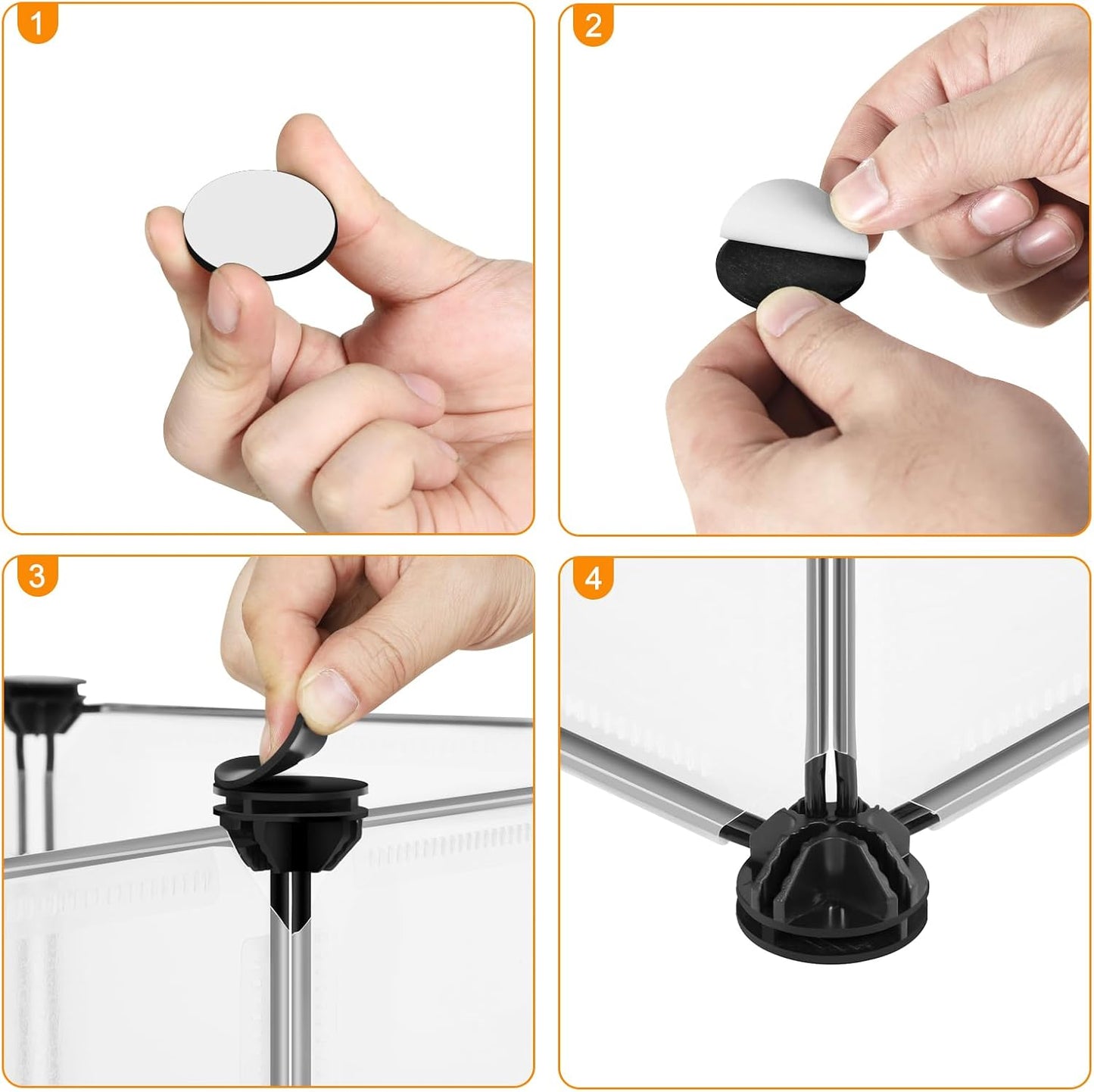 1

2

3

4