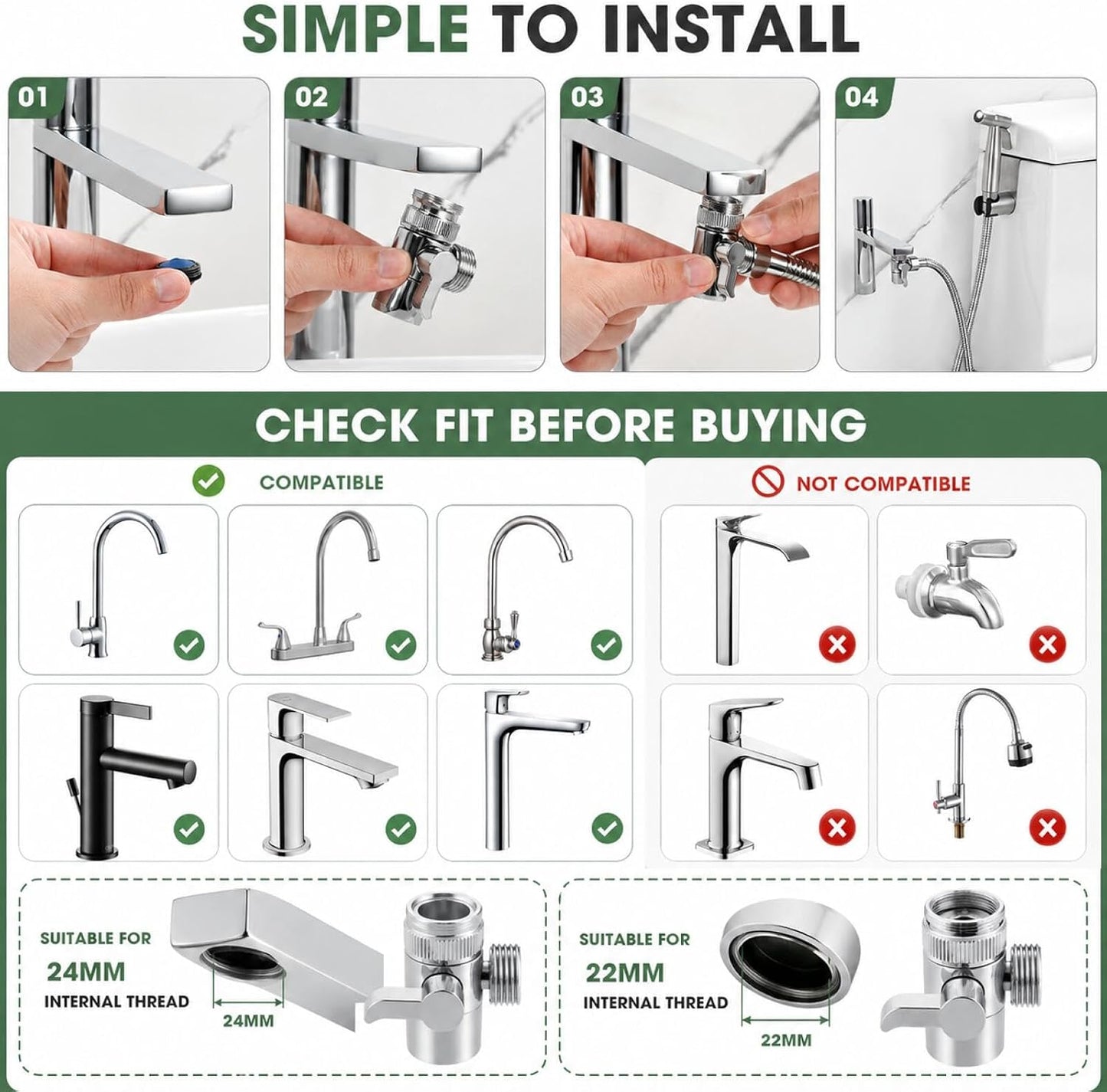 SIMPLE TO INSTALL

01

02

03

04

CHECK FIT BEFORE BUYING

COMPATIBLE

NOT COMPATIBLE

SUITABLE FOR
24MM
INTERNAL THREAD

24MM

SUITABLE FOR
22MM
INTERNAL THREAD

22MM