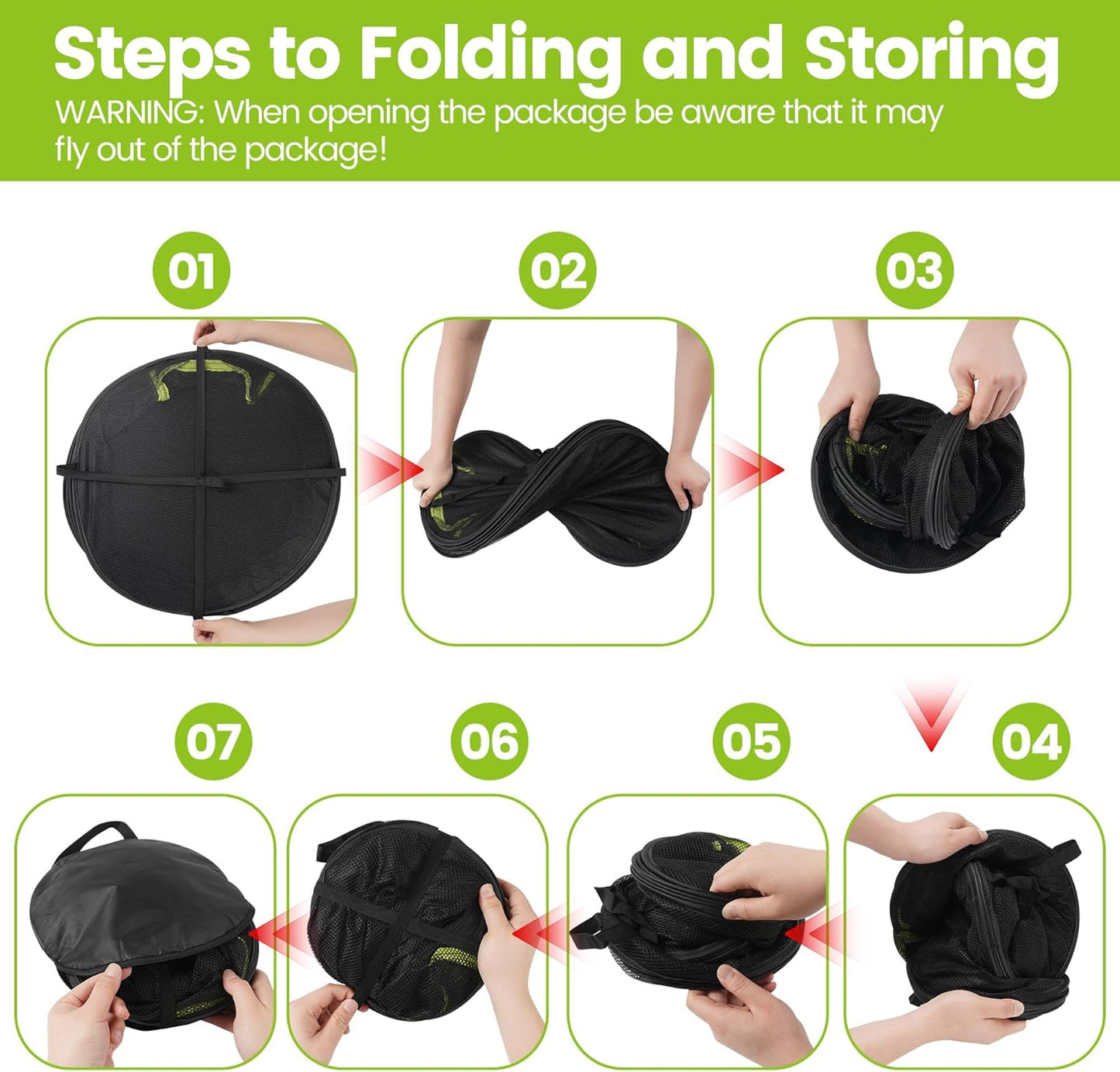 Steps to Folding and Storing

WARNING: When opening the package be aware that it may fly out of the package!

01

02

03

07

06

05

04