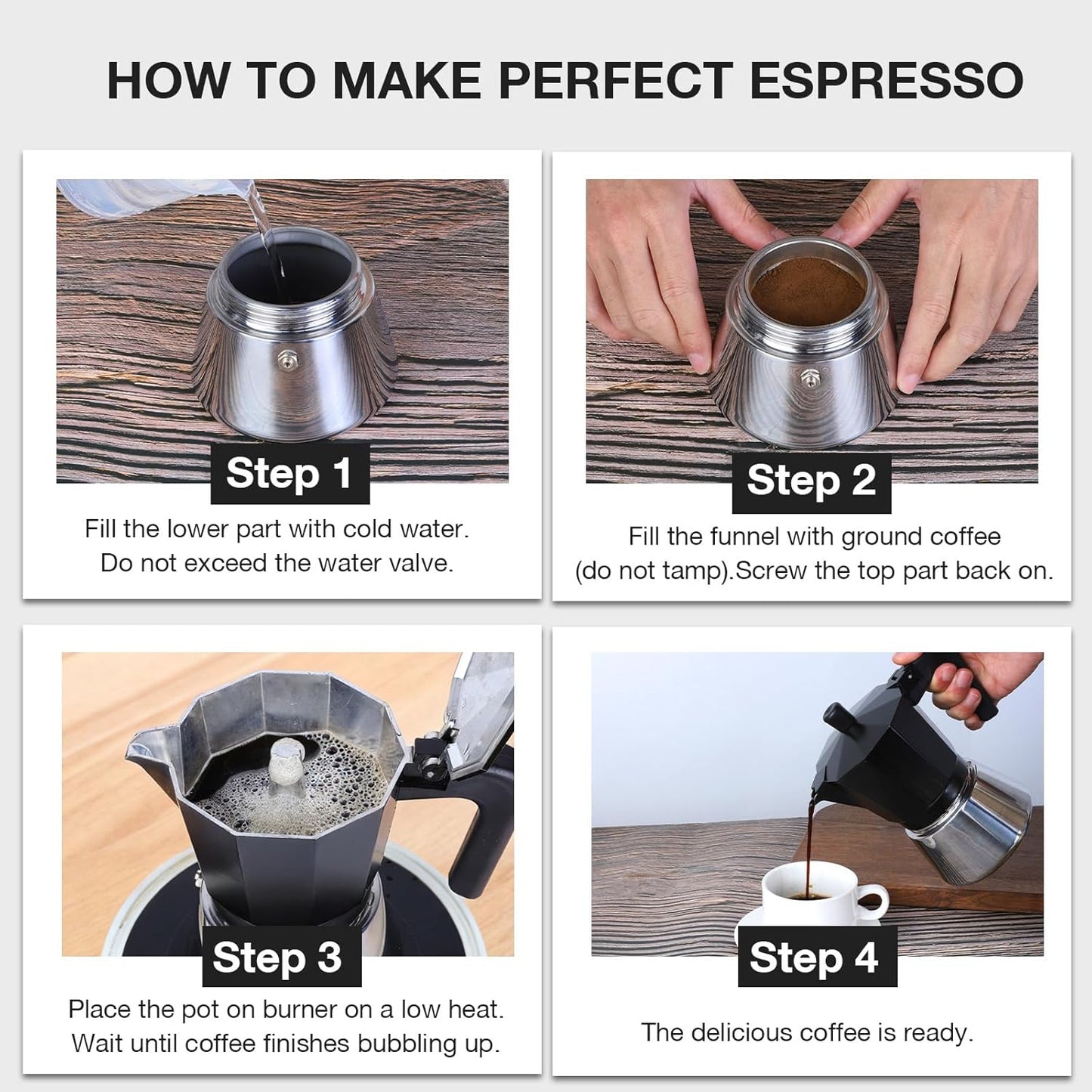 HOW TO MAKE PERFECT ESPRESSO

Step 1

Fill the lower part with cold water. Do not exceed the water valve.

Step 2

Fill the funnel with ground coffee (do not tamp).Screw the top part back on.

Step 3

Place the pot on burner on a low heat. Wait until coffee finishes bubbling up.

Step 4

The delicious coffee is ready.