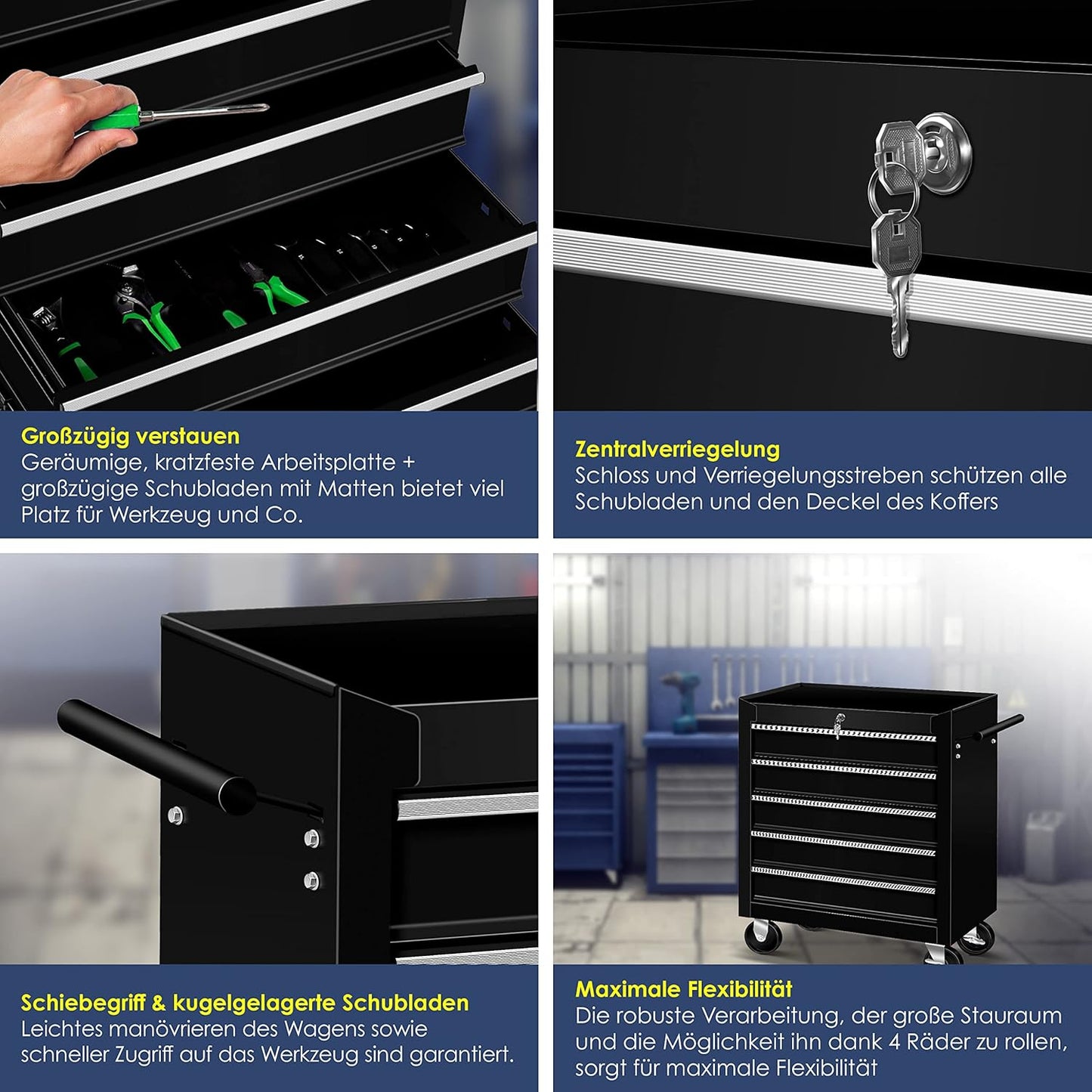 Großzügig verstauen
Geräumige, kratzfeste Arbeitsplatte + großzügige Schubladen mit Matten bietet viel Platz für Werkzeug und Co.

Zentralverriegelung
Schloss und Verriegelungsstreben schützen alle Schubladen und den Deckel des Koffers

Schiebegriff & kugelgelagerte Schubladen
Leichtes manövrieren des Wagens sowie schneller Zugriff auf das Werkzeug sind garantiert.

Maximale Flexibilität
Die robuste Verarbeitung, der große Stauraum und die Möglichkeit ihn dank 4 Räder zu rollen, sorgt für maximale Flexibilität