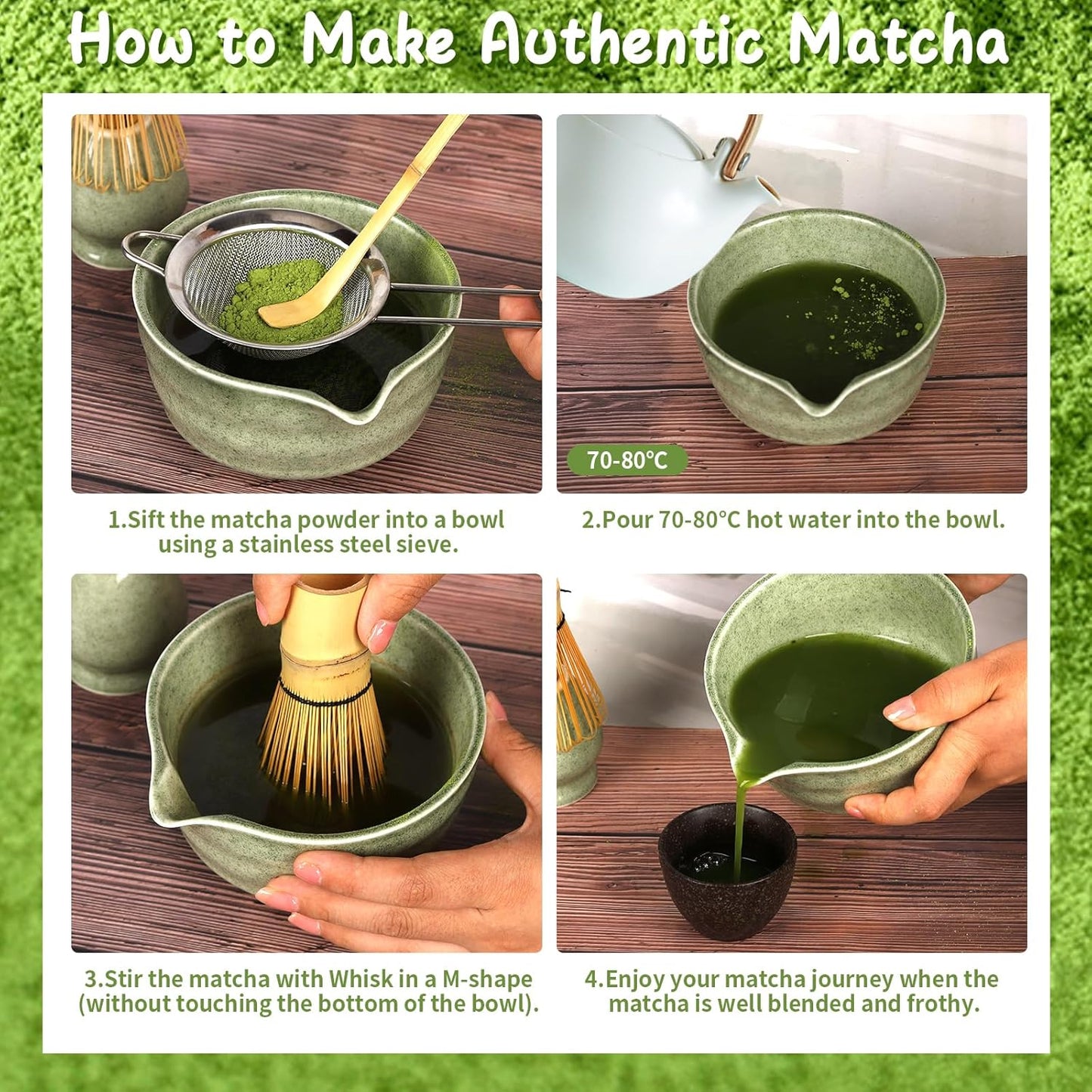 How to Make Authentic Matcha

1.Sift the matcha powder into a bowl using a stainless steel sieve.

70-80°C

2.Pour 70-80°C hot water into the bowl.

3.Stir the matcha with Whisk in a M-shape (without touching the bottom of the bowl).

4.Enjoy your matcha journey when the matcha is well blended and frothy.