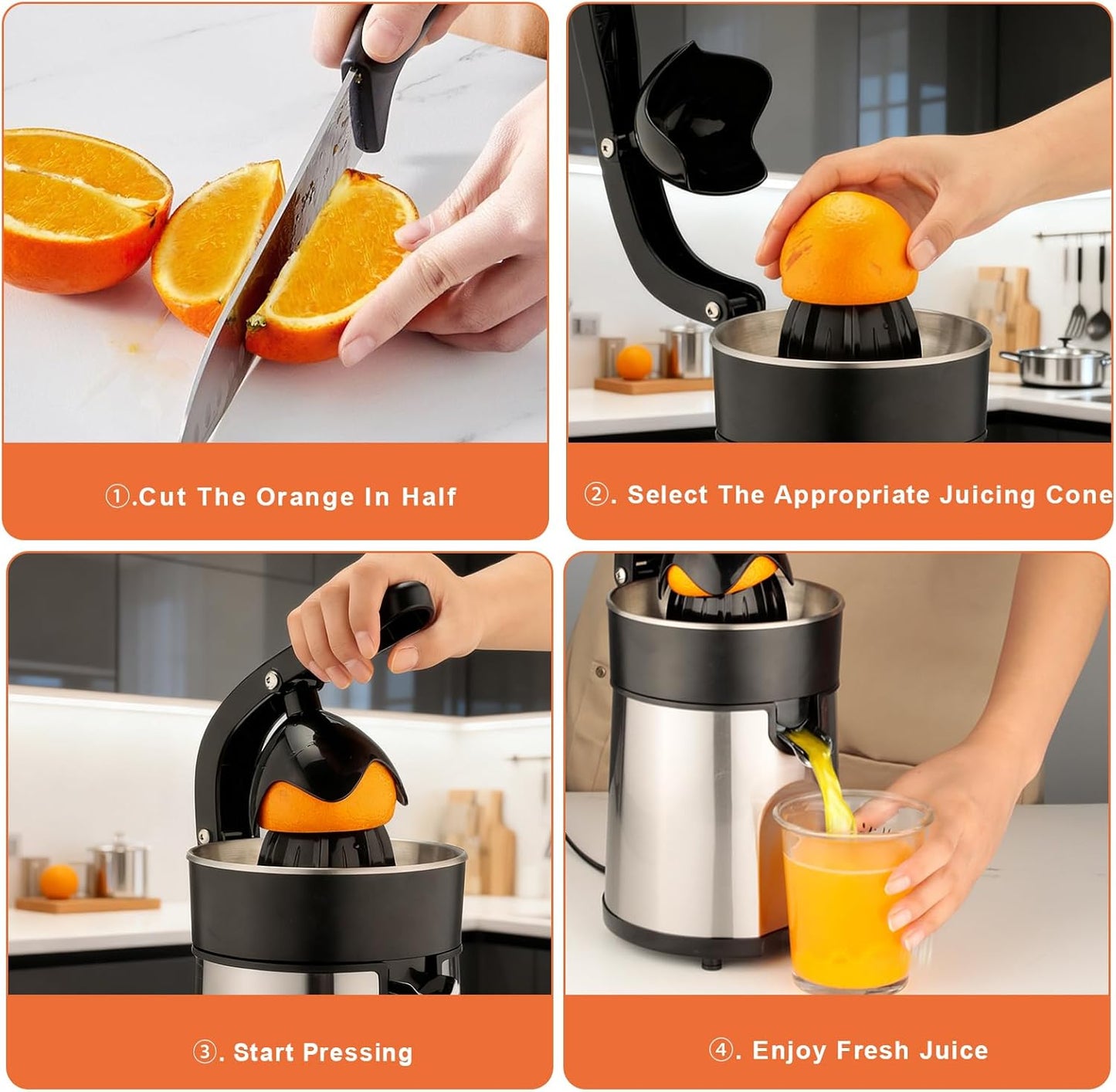 ①.Cut The Orange In Half

②. Select The Appropriate Juicing Cone

③. Start Pressing

④. Enjoy Fresh Juice