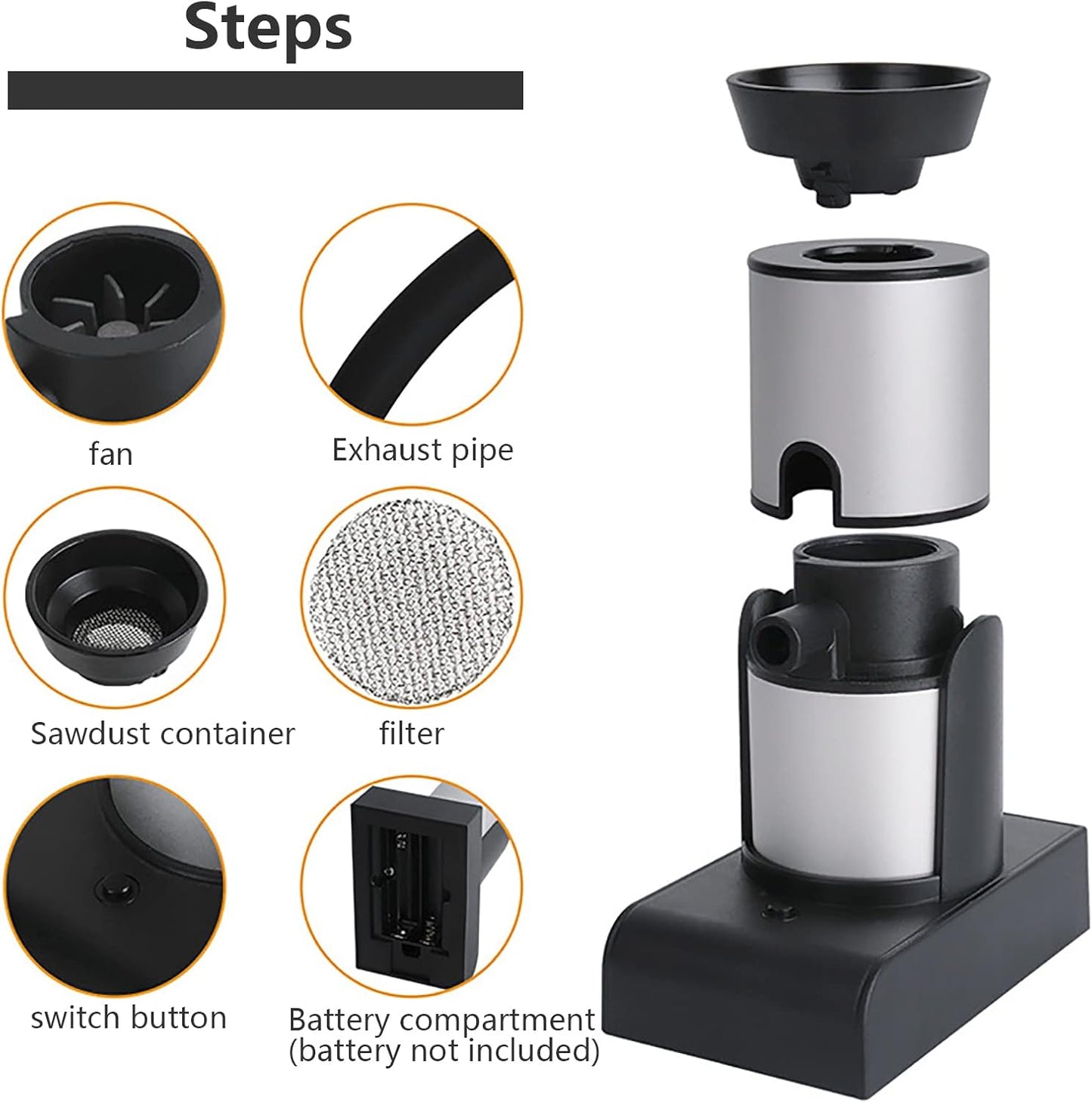 Steps

fan

Exhaust pipe

Sawdust container

filter

switch button

Battery compartment (battery not included)