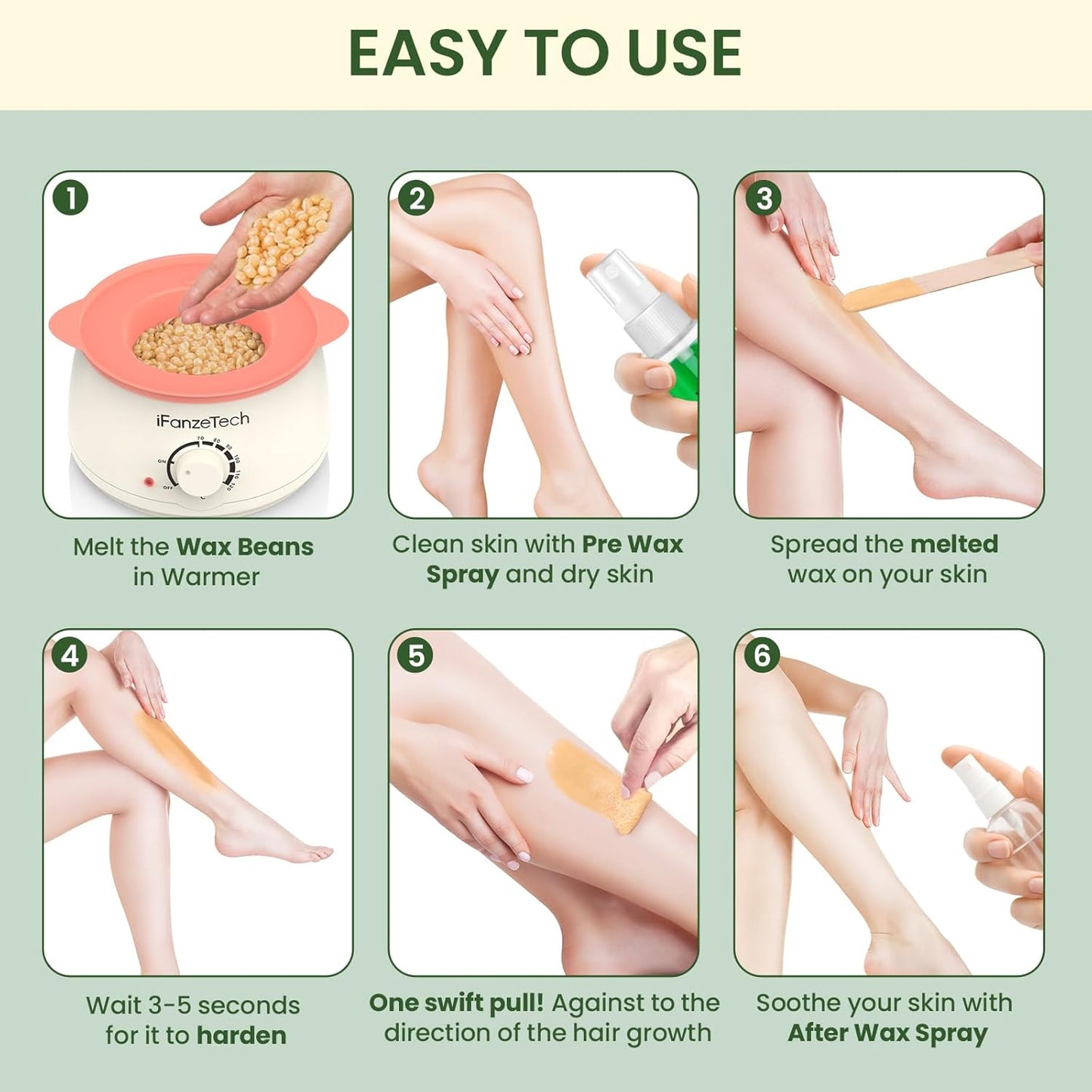 EASY TO USE

1

iFanzeTech

ON

OFF

70 80 90 100 110 120

Melt the Wax Beans in Warmer

2

Clean skin with Pre Wax Spray and dry skin

3

Spread the melted wax on your skin

4

Wait 3-5 seconds for it to harden

5

One swift pull! Against to the direction of the hair growth

6

Soothe your skin with After Wax Spray