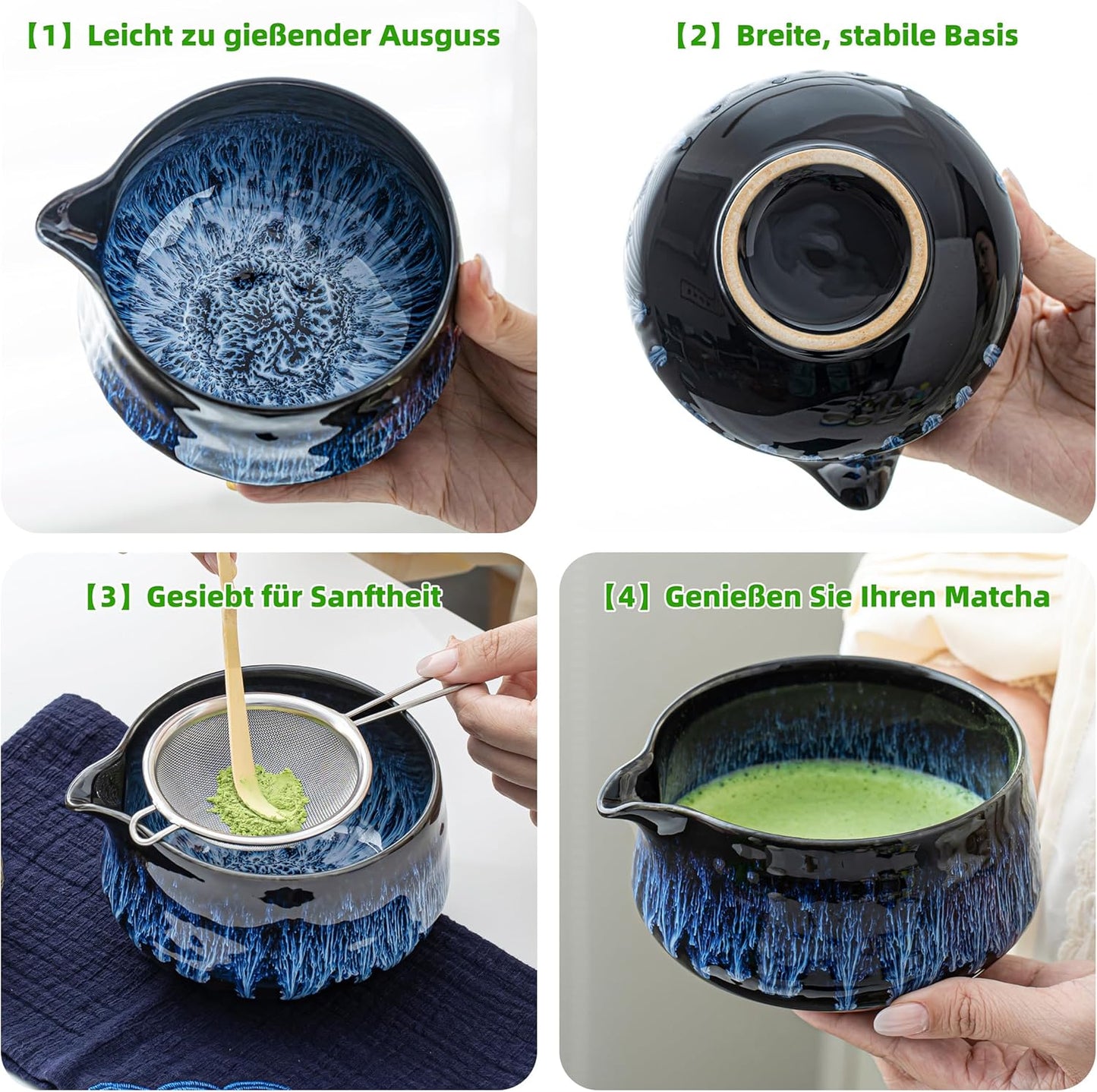 【1】Leicht zu gießender Ausguss

【2】Breite, stabile Basis

【3】Gesiebt für Sanftheit

【4】Genießen Sie Ihren Matcha