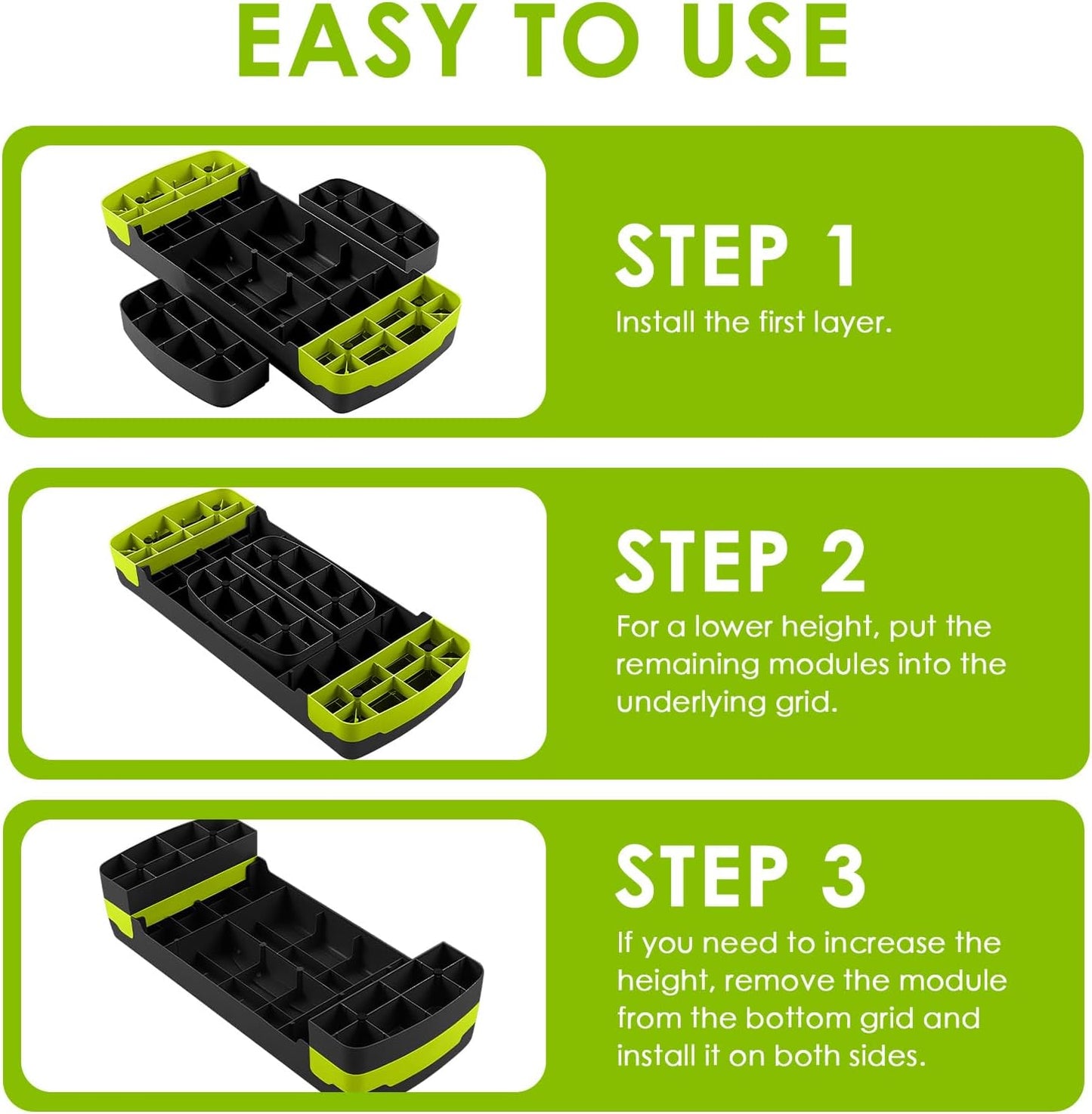 EASY TO USE

STEP 1

Install the first layer.

STEP 2

For a lower height, put the remaining modules into the underlying grid.

STEP 3

If you need to increase the height, remove the module from the bottom grid and install it on both sides.