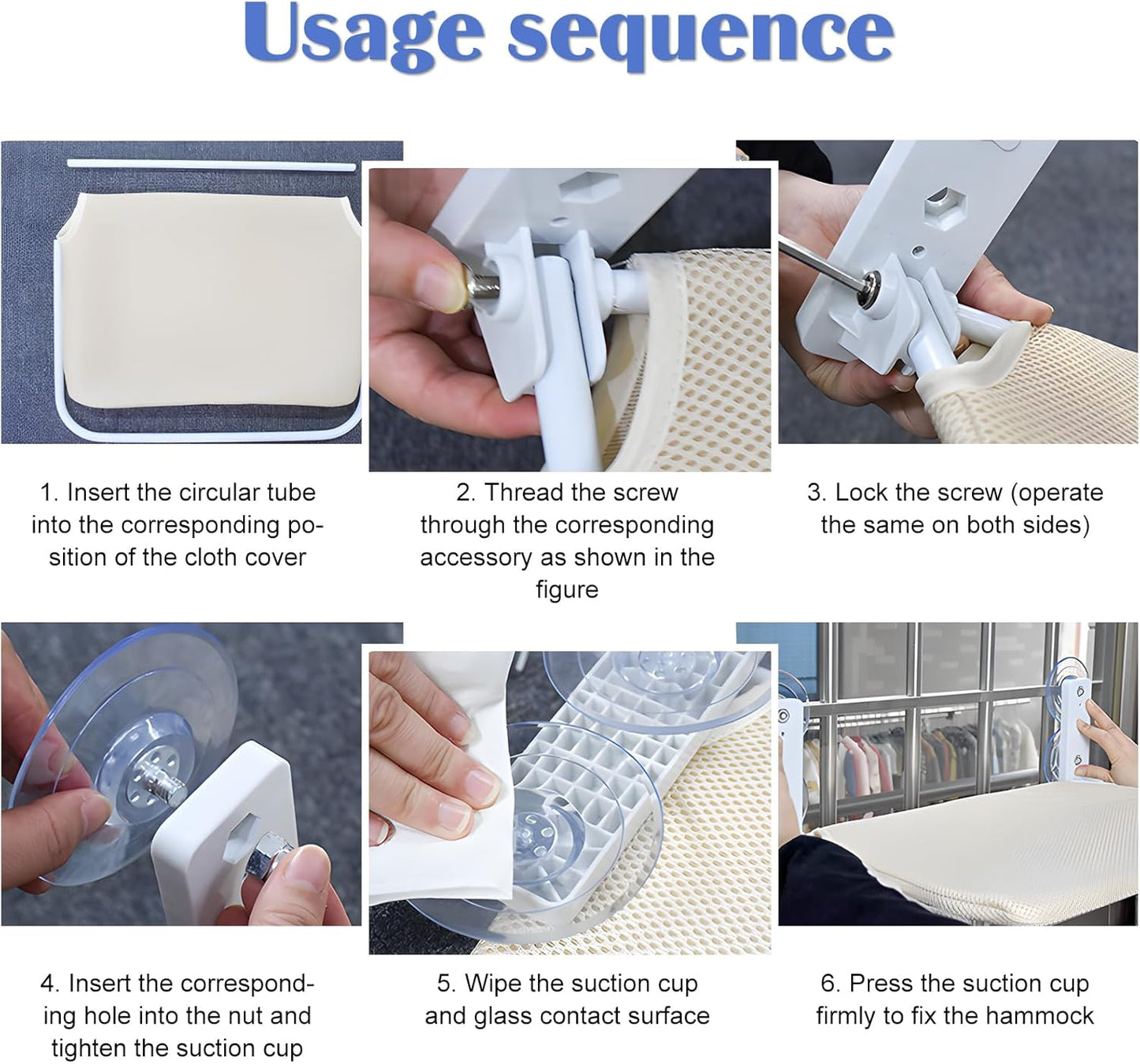 Usage sequence

1. Insert the circular tube into the corresponding position of the cloth cover

2. Thread the screw through the corresponding accessory as shown in the figure

3. Lock the screw (operate the same on both sides)

4. Insert the corresponding hole into the nut and tighten the suction cup

5. Wipe the suction cup and glass contact surface

6. Press the suction cup firmly to fix the hammock