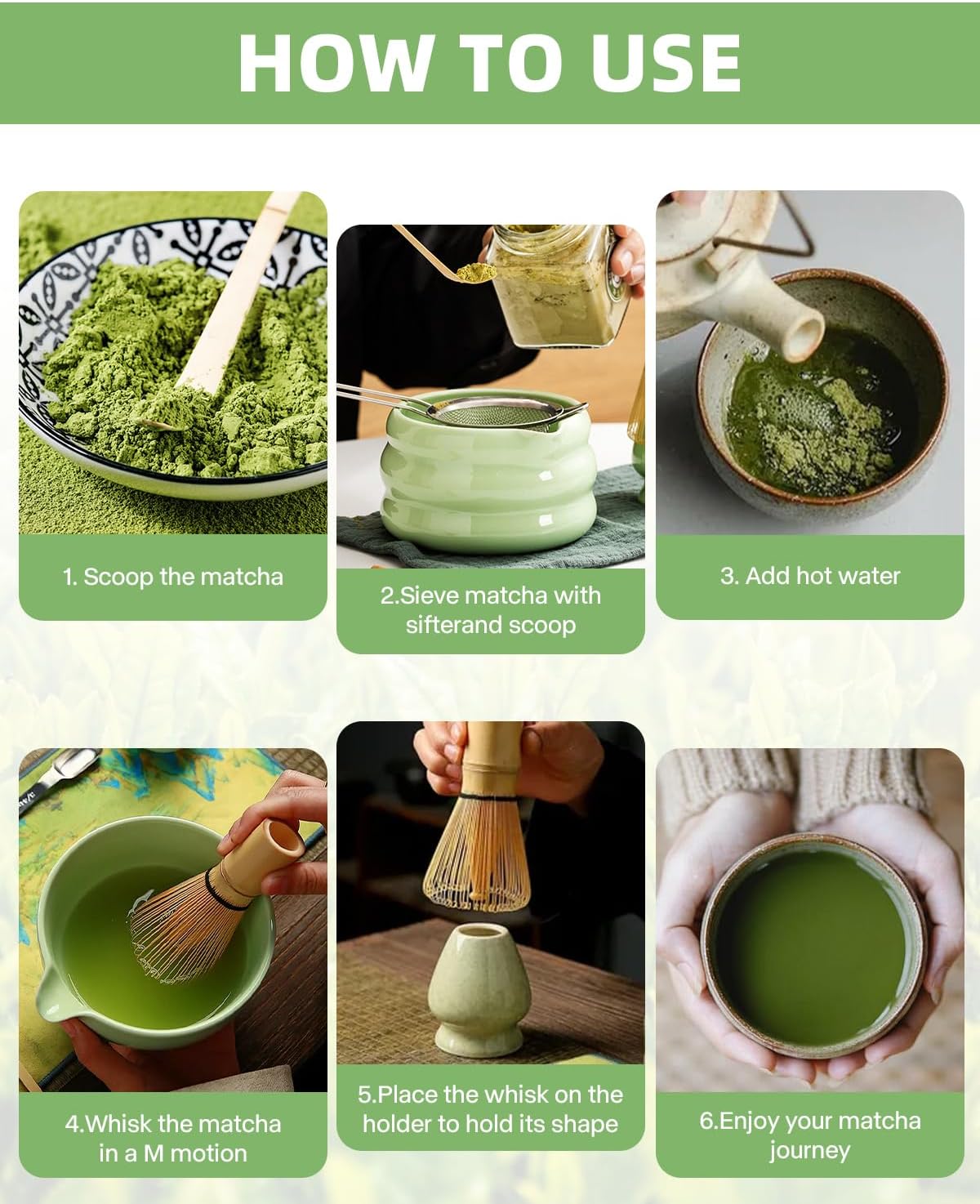 HOW TO USE

1. Scoop the matcha

2.Sieve matcha with sifterand scoop

3. Add hot water

4.Whisk the matcha in a M motion

5.Place the whisk on the holder to hold its shape

6.Enjoy your matcha journey