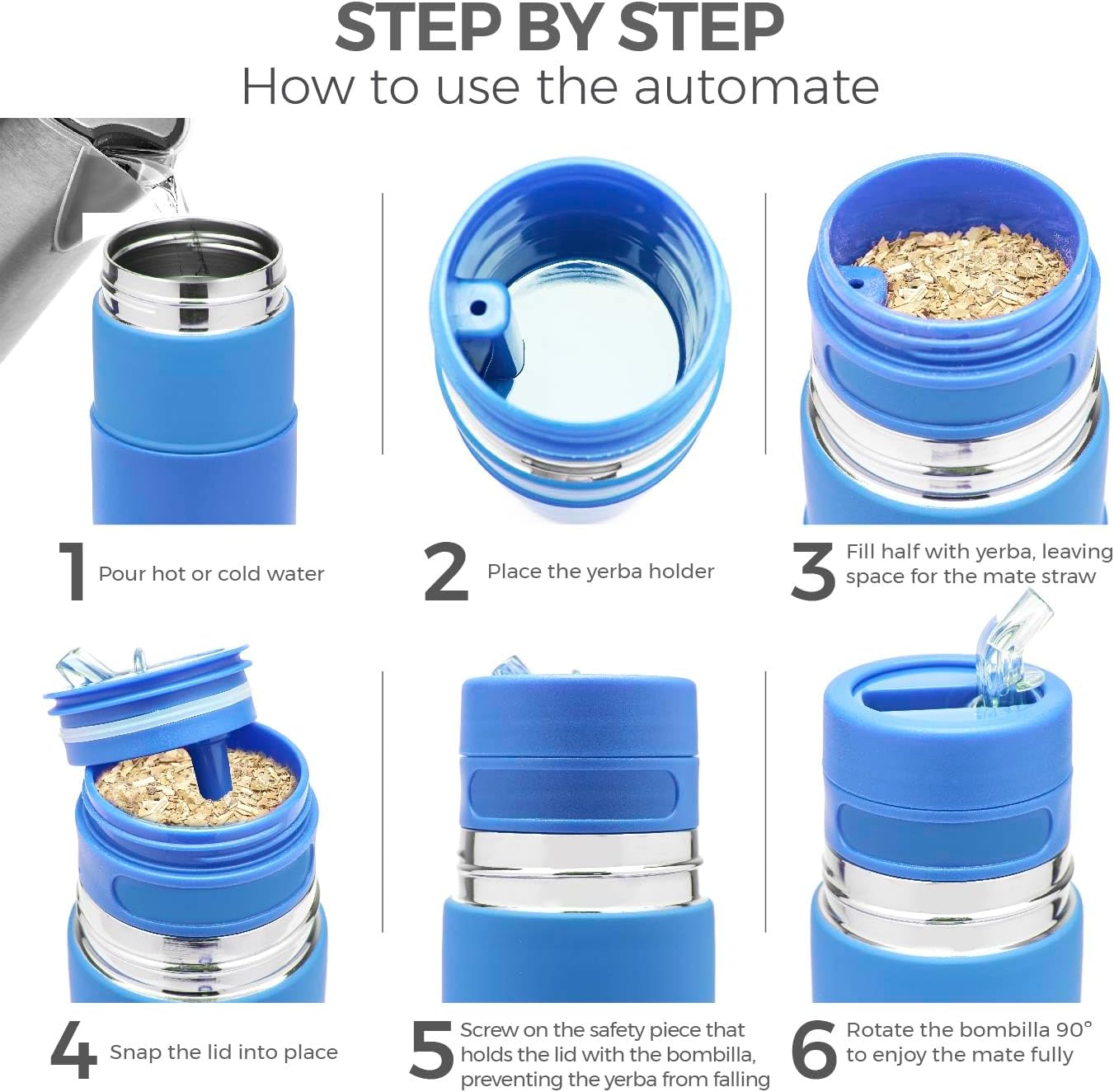 STEP BY STEP
How to use the automate

1 Pour hot or cold water

2 Place the yerba holder

3 Fill half with yerba, leaving space for the mate straw

4 Snap the lid into place

5 Screw on the safety piece that holds the lid with the bombilla, preventing the yerba from falling

6 Rotate the bombilla 90° to enjoy the mate fully