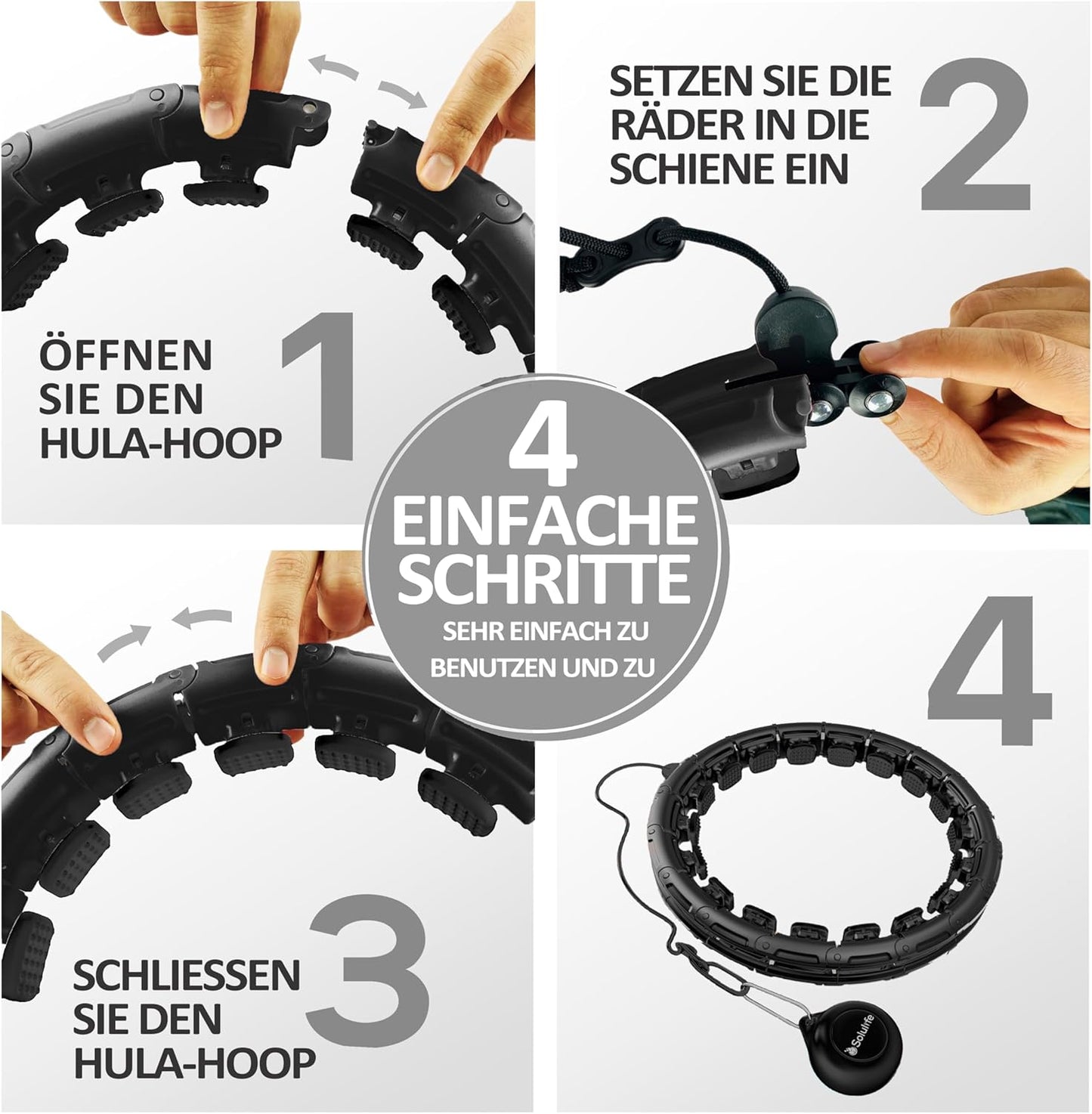 ÖFFNEN SIE DEN HULA-HOOP

1

SETZEN SIE DIE RÄDER IN DIE SCHIENE EIN

2

4 EINFACHE SCHRITTE

SEHR EINFACH ZU BENUTZEN UND ZU

SCHLIESSEN SIE DEN HULA-HOOP

3

4

Solulife