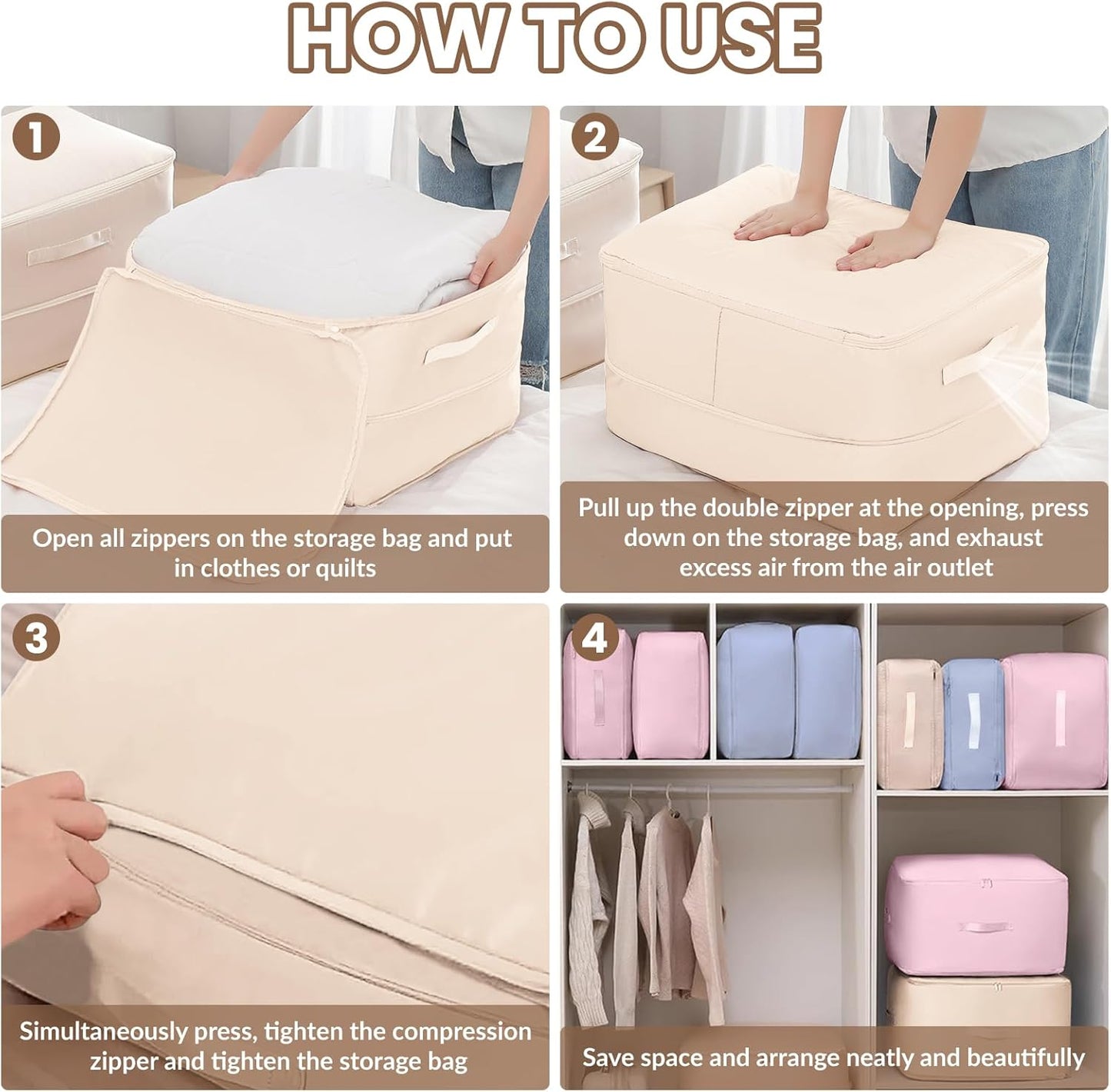 HOW TO USE

1

Open all zippers on the storage bag and put in clothes or quilts

2

Pull up the double zipper at the opening, press down on the storage bag, and exhaust excess air from the air outlet

3

Simultaneously press, tighten the compression zipper and tighten the storage bag

4

Save space and arrange neatly and beautifully