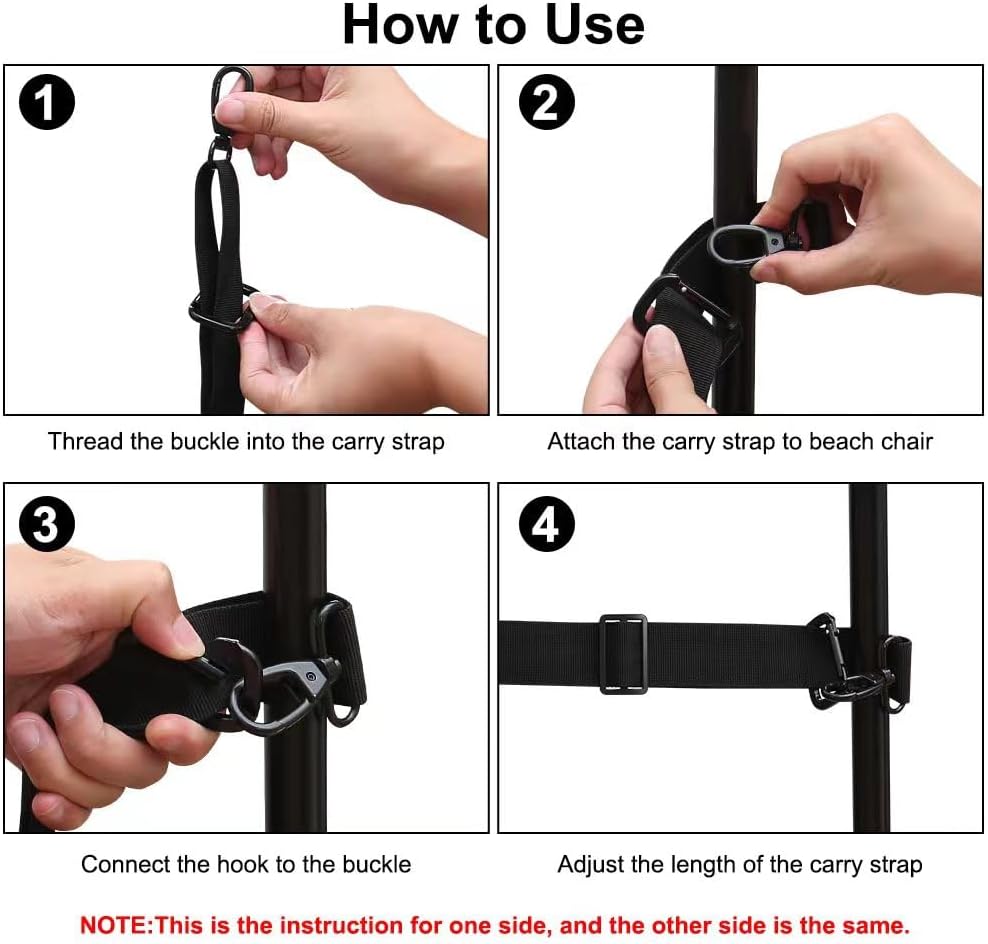 How to Use

1

Thread the buckle into the carry strap

2

Attach the carry strap to beach chair

3

Connect the hook to the buckle

4

Adjust the length of the carry strap

NOTE:This is the instruction for one side, and the other side is the same.