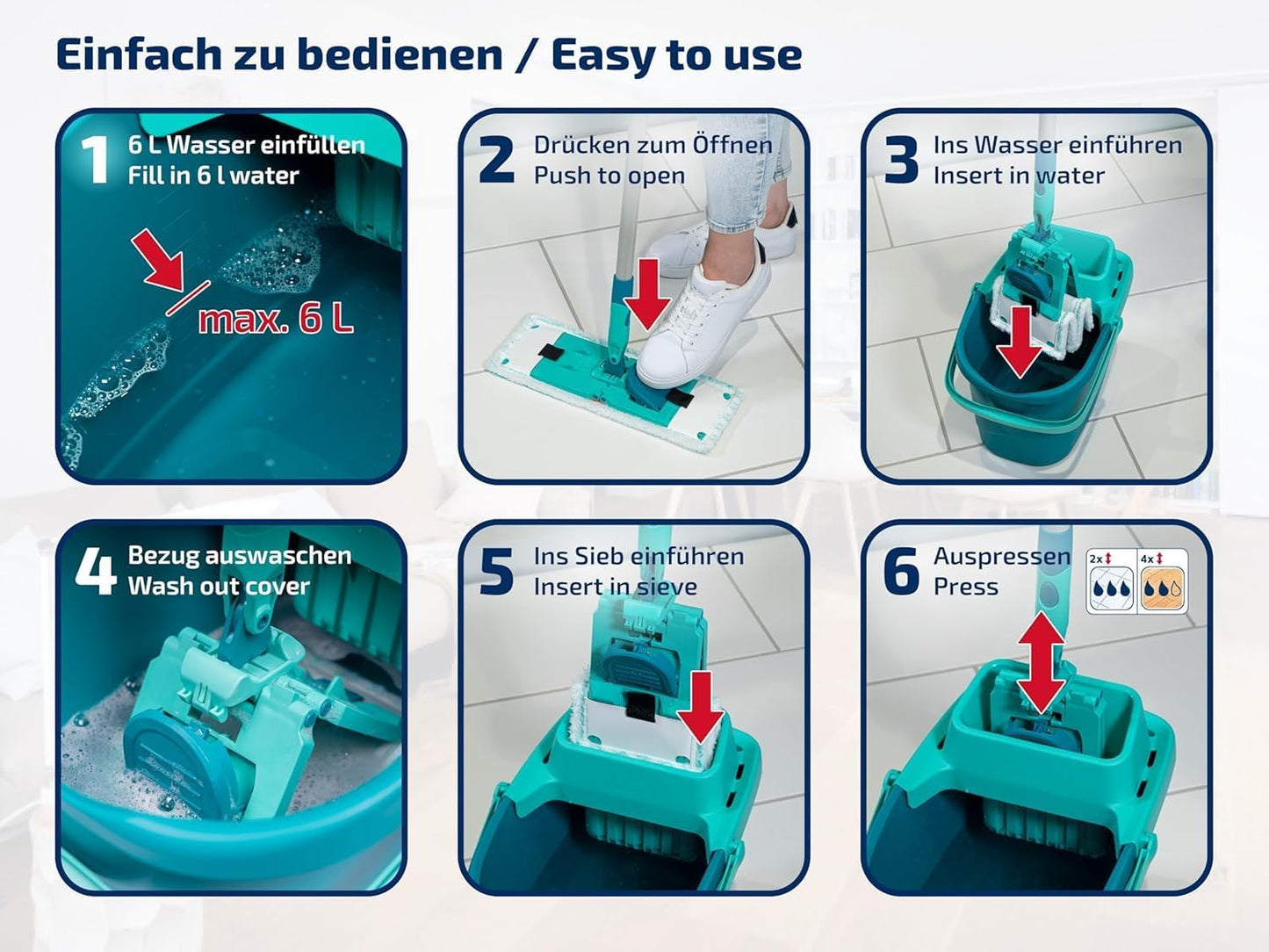 Einfach zu bedienen / Easy to use

1 6 L Wasser einfüllen
Fill in 6 l water

max. 6 L

2 Drücken zum Öffnen
Push to open

3 Ins Wasser einführen
Insert in water

4 Bezug auswaschen
Wash out cover

5 Ins Sieb einführen
Insert in sieve

6 Auspressen
Press

2x

4x