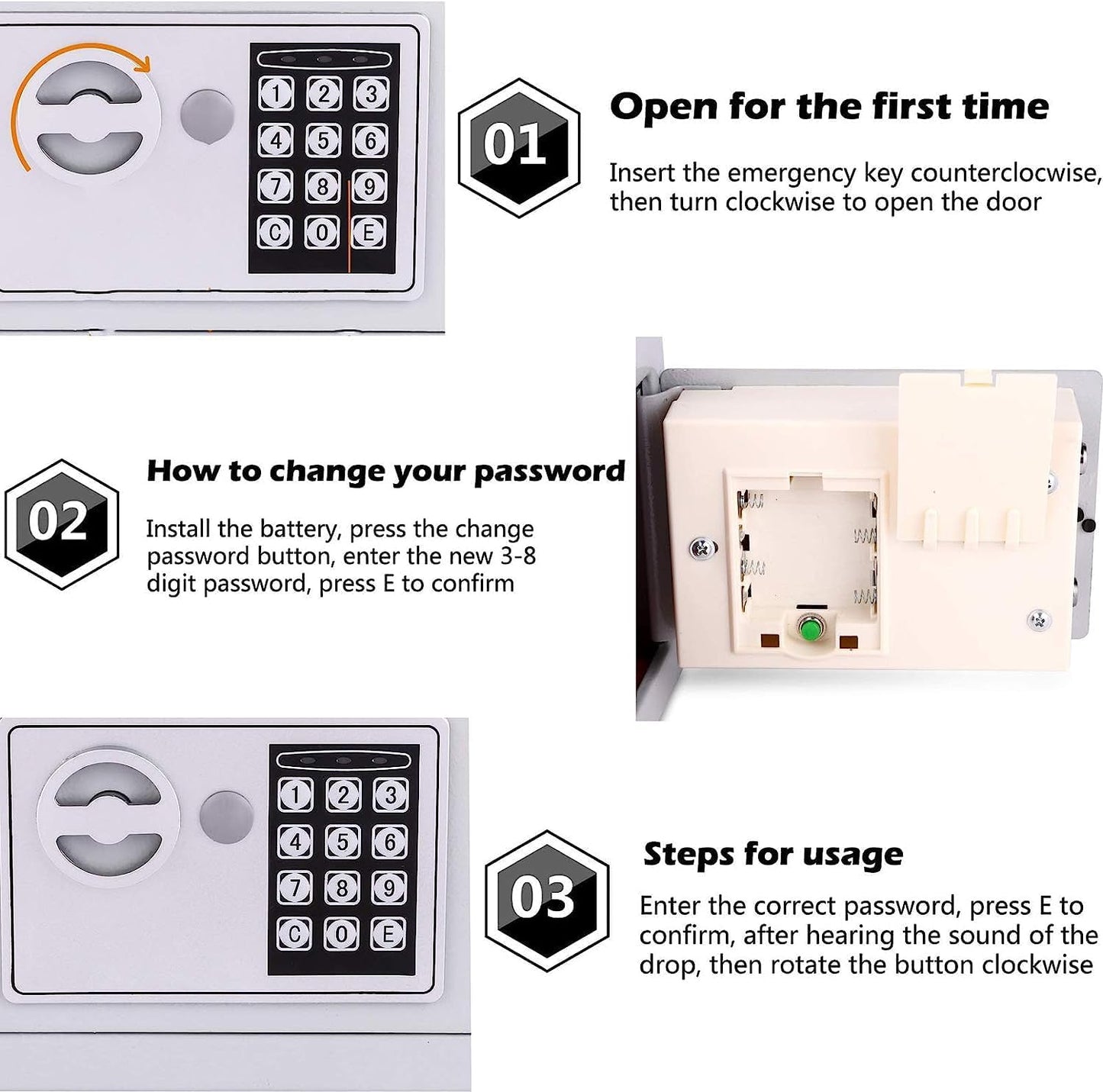 1 2 3
4 5 6
7 8 9
C 0 E

01

Open for the first time

Insert the emergency key counterclocwise, then turn clockwise to open the door

02

How to change your password

Install the battery, press the change password button, enter the new 3-8 digit password, press E to confirm

1 2 3
4 5 6
7 8 9
C 0 E

03

Steps for usage

Enter the correct password, press E to confirm, after hearing the sound of the drop, then rotate the button clockwise