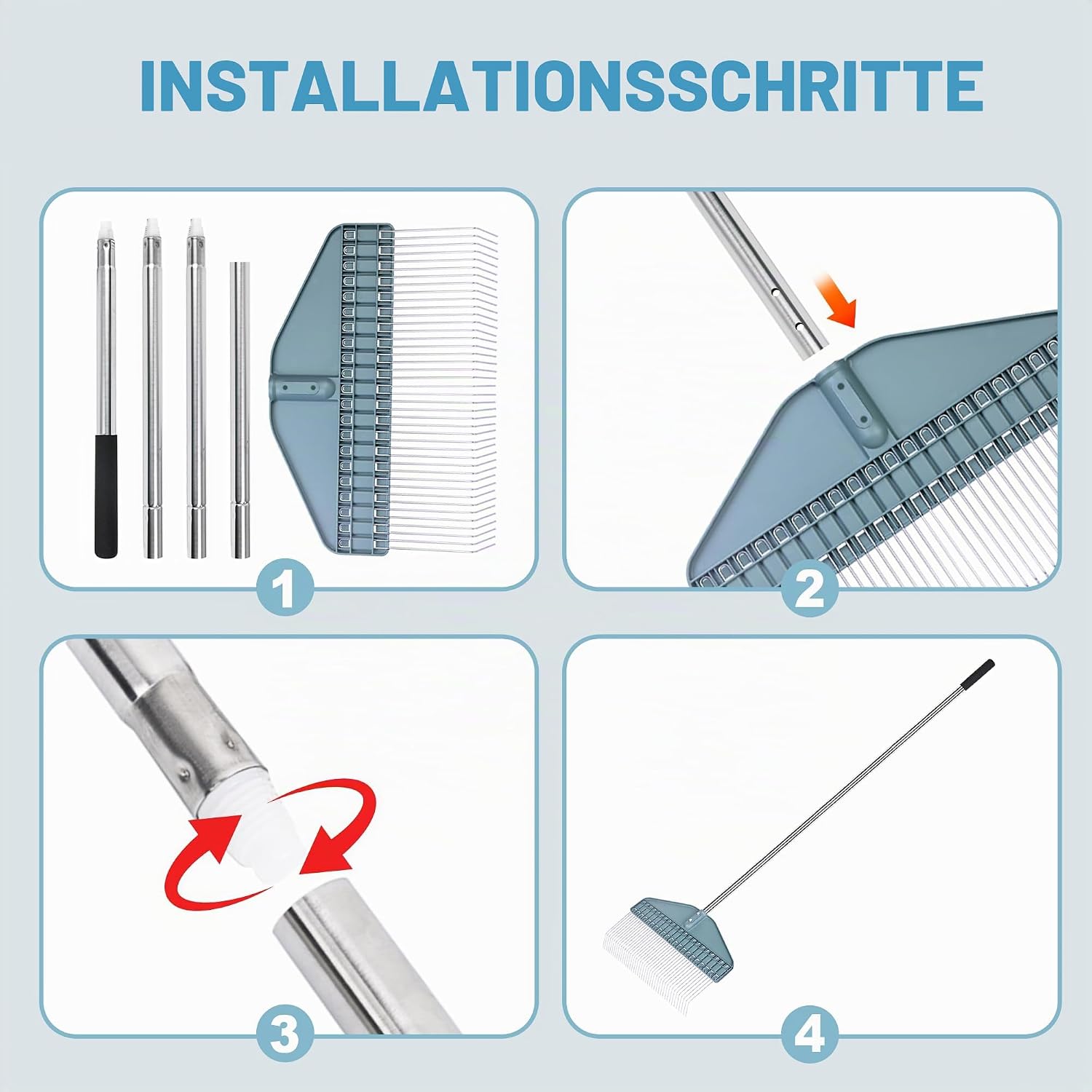 INSTALLATIONSSCHRITTE

1

2

3

4