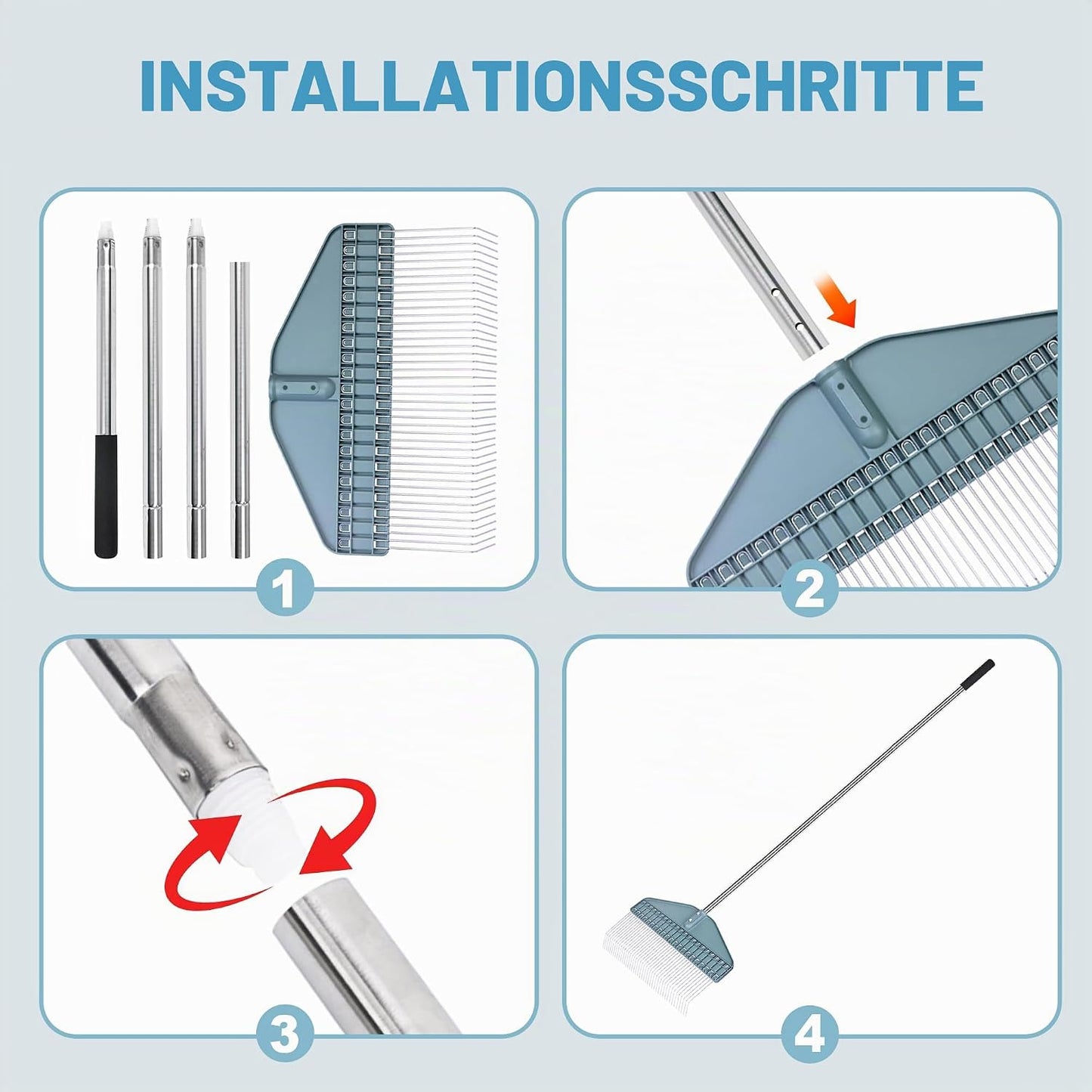 INSTALLATIONSSCHRITTE

1

2

3

4