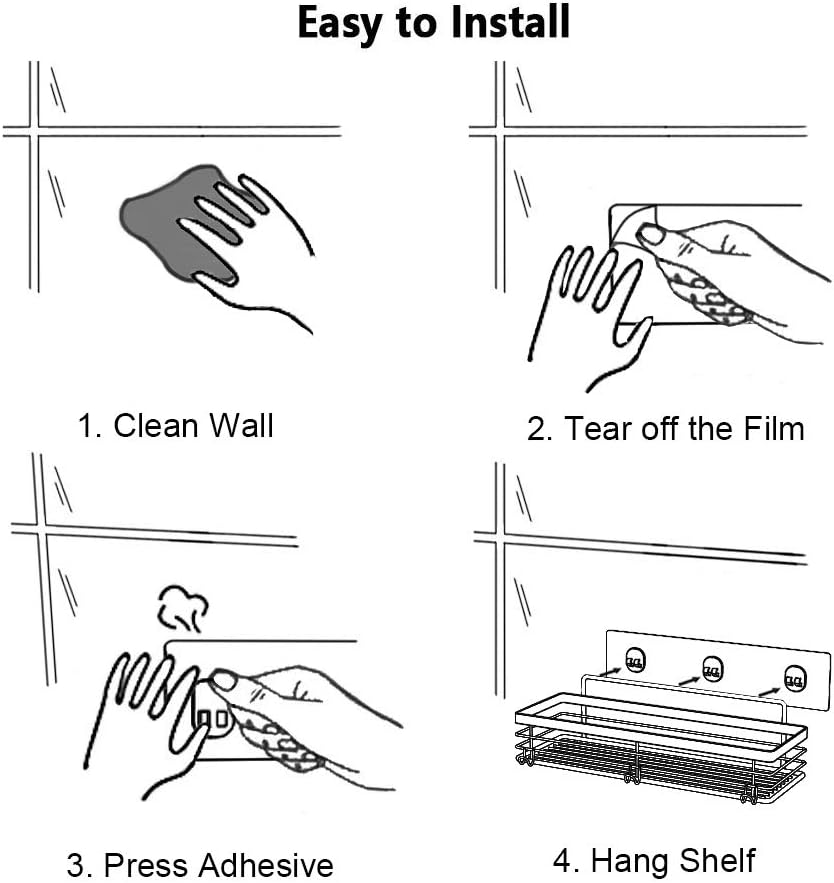 Easy to Install

1. Clean Wall

2. Tear off the Film

3. Press Adhesive

4. Hang Shelf