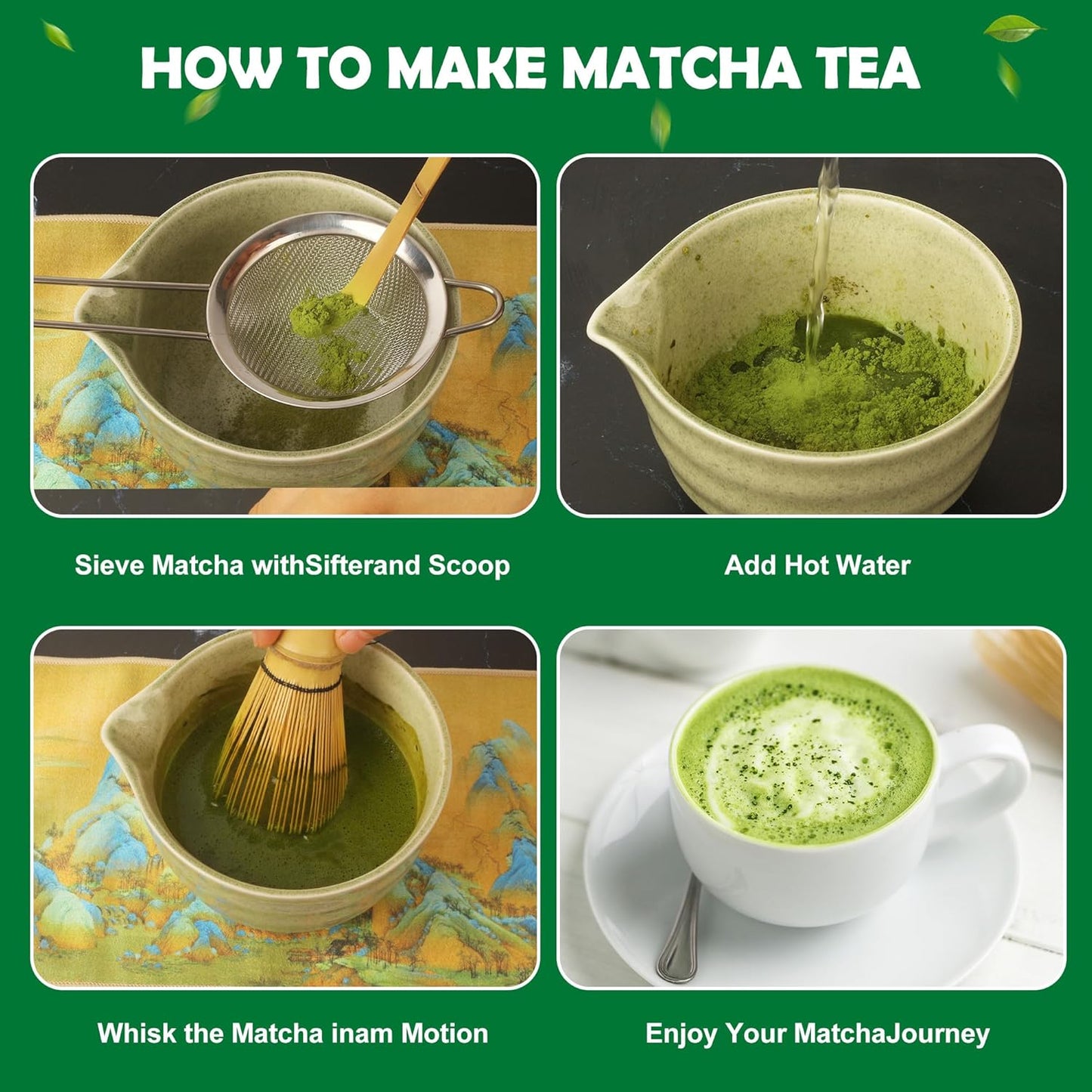 HOW TO MAKE MATCHA TEA

Sieve Matcha withSifterand Scoop

Add Hot Water

Whisk the Matcha inam Motion

Enjoy Your MatchaJourney