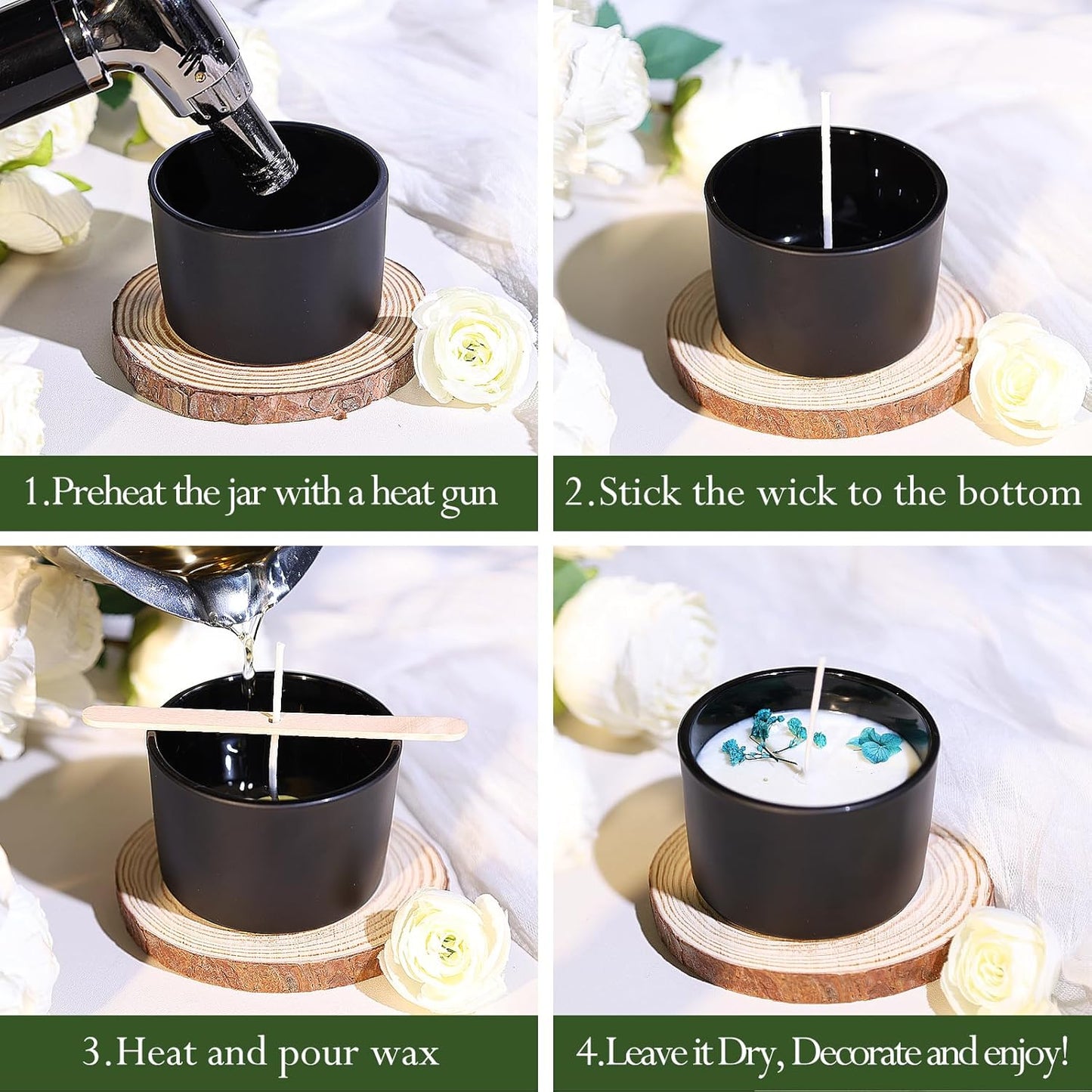 1.Preheat the jar with a heat gun

2.Stick the wick to the bottom

3.Heat and pour wax

4.Leave it Dry, Decorate and enjoy!