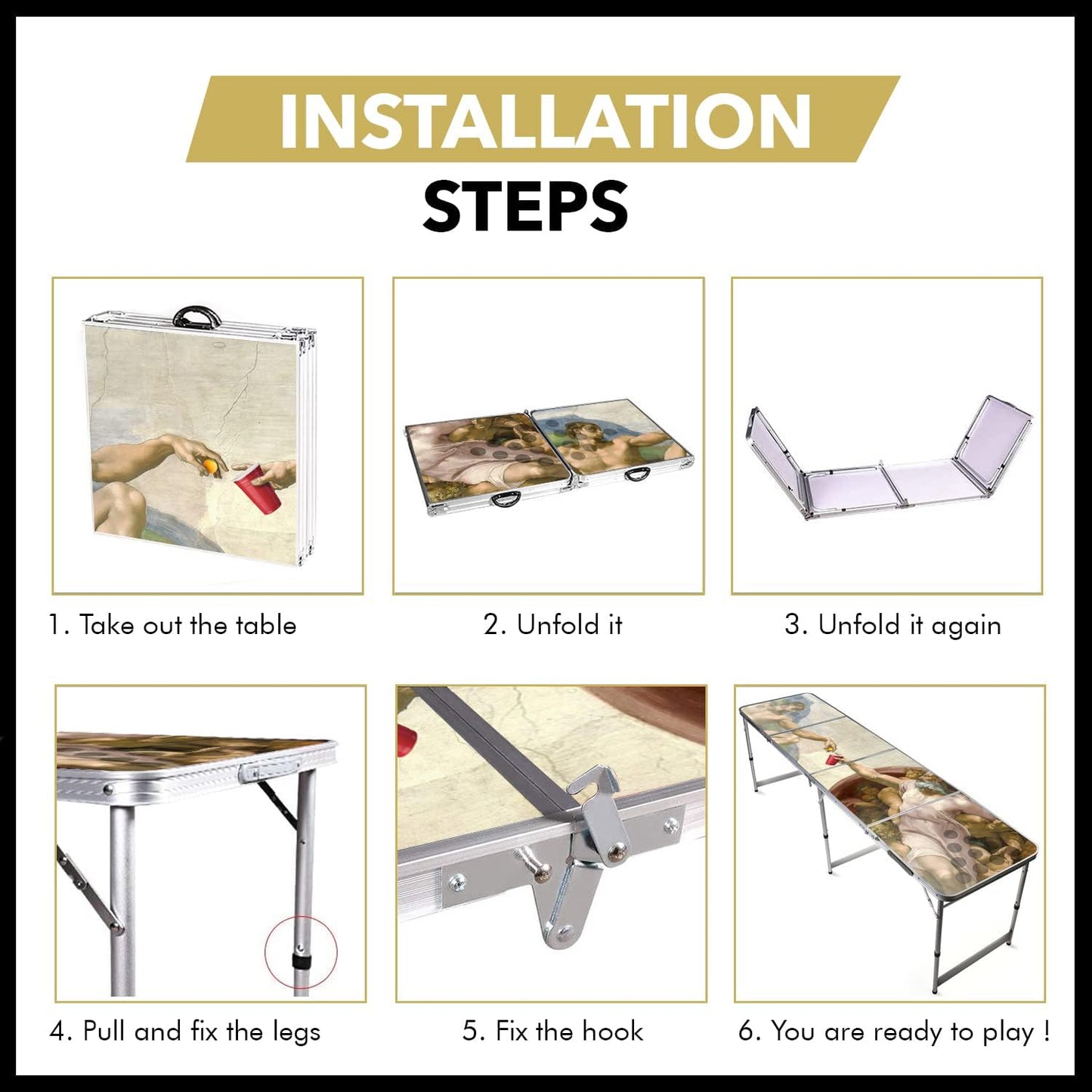 INSTALLATION

STEPS

1. Take out the table

2. Unfold it

3. Unfold it again

4. Pull and fix the legs

5. Fix the hook

6. You are ready to play !