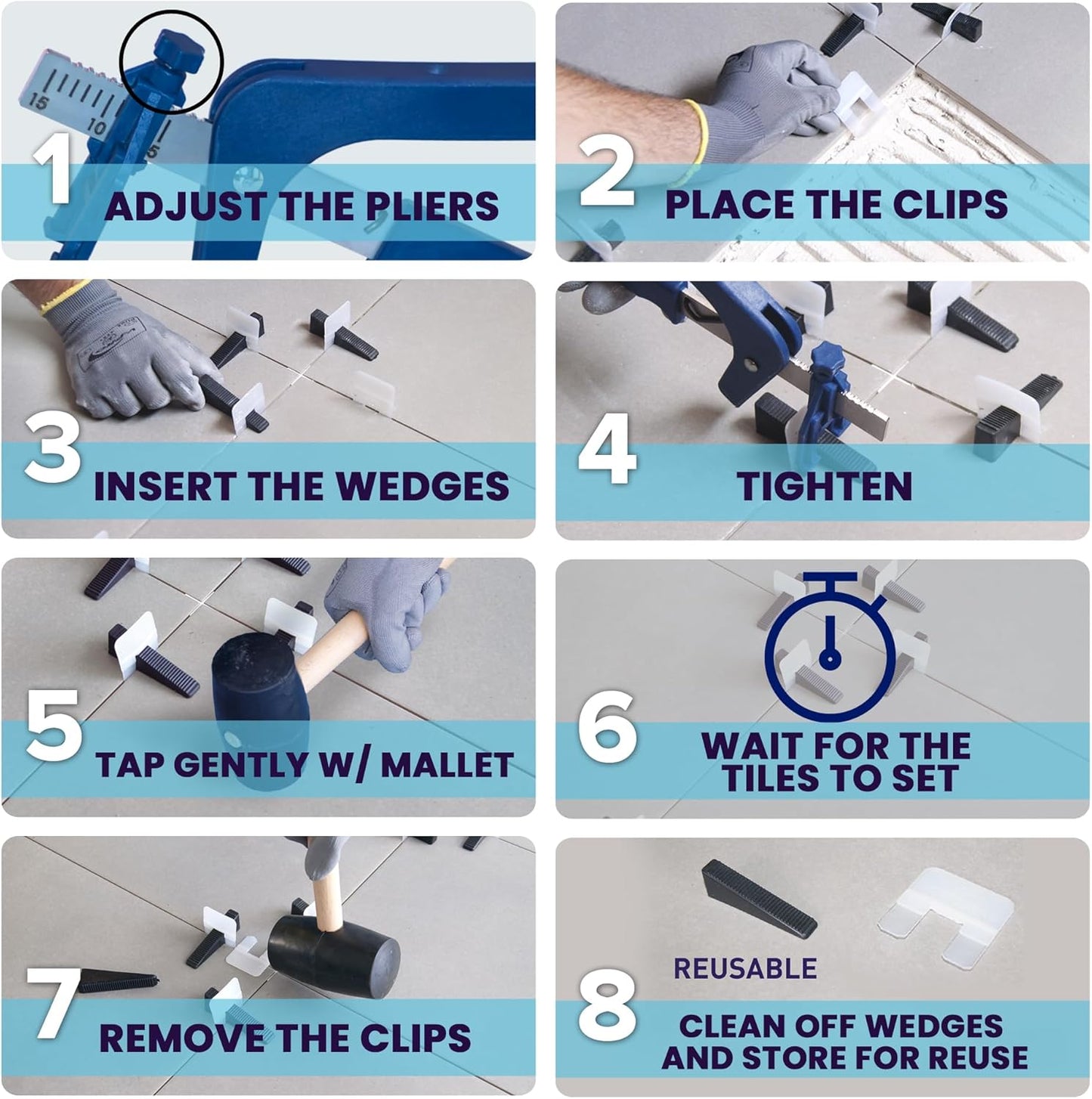 15 10 5

1 ADJUST THE PLIERS

2 PLACE THE CLIPS

3 INSERT THE WEDGES

4 TIGHTEN

5 TAP GENTLY W/ MALLET

6 WAIT FOR THE TILES TO SET

7 REMOVE THE CLIPS

REUSABLE

8 CLEAN OFF WEDGES AND STORE FOR REUSE