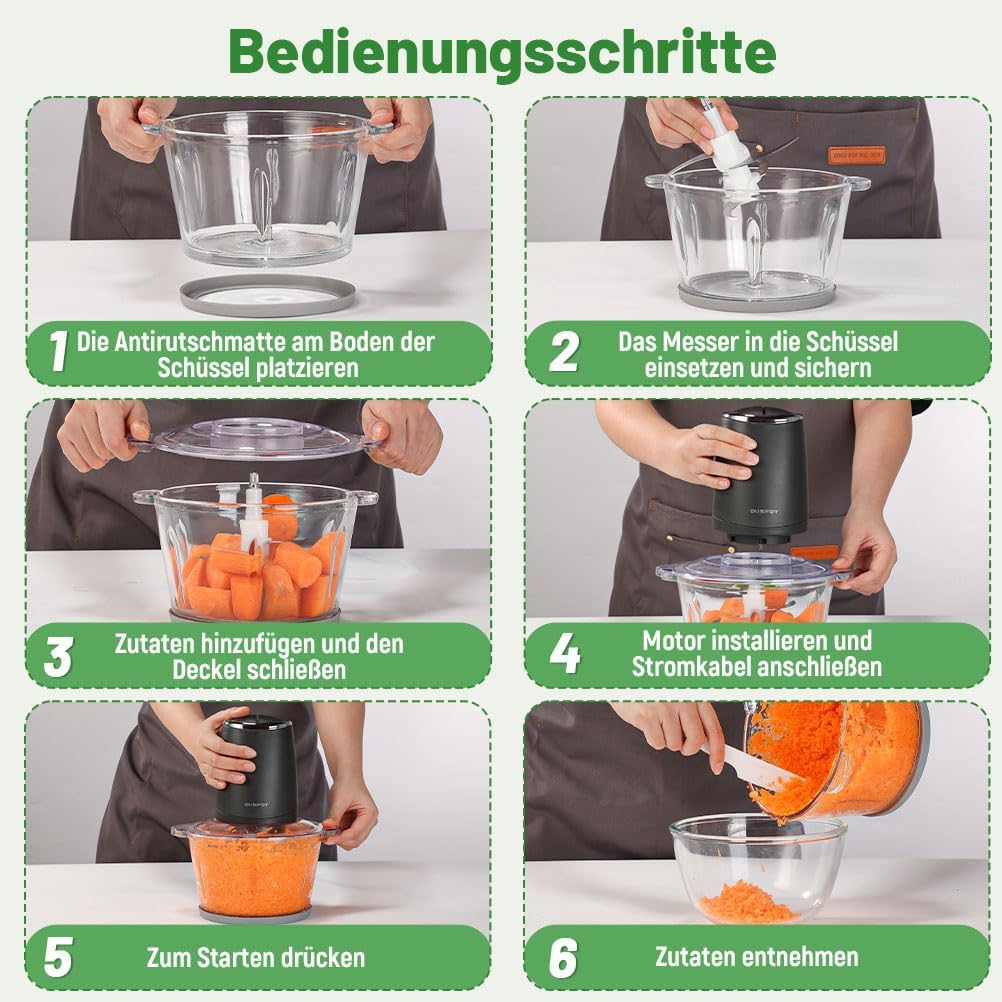 Bedienungsschritte

1 Die Antirutschmatte am Boden der Schüssel platzieren

2 Das Messer in die Schüssel einsetzen und sichern

3 Zutaten hinzufügen und den Deckel schließen

4 Motor installieren und Stromkabel anschließen

5 Zum Starten drücken

6 Zutaten entnehmen