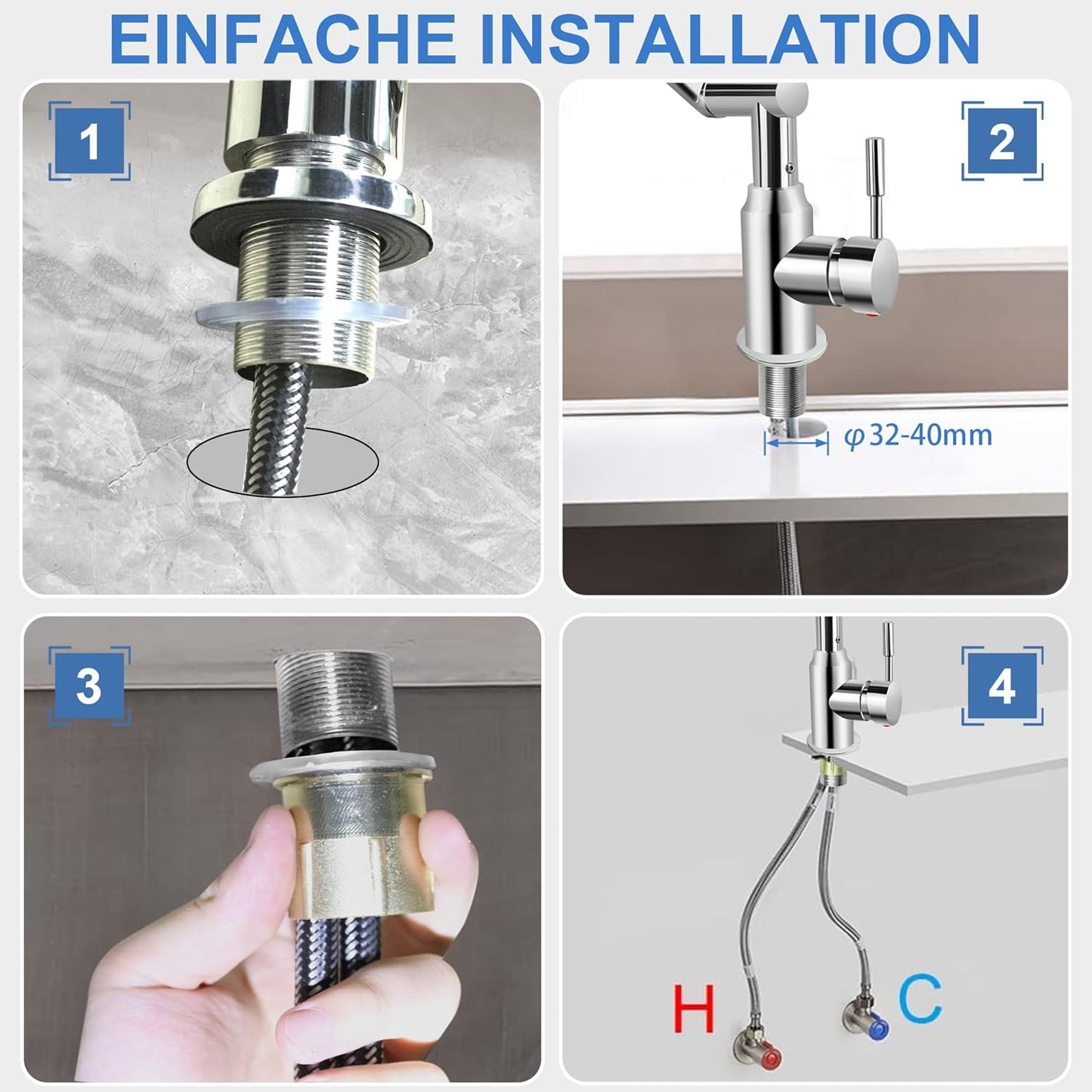 EINFACHE INSTALLATION

1

2

φ32-40mm

3

4

H

C