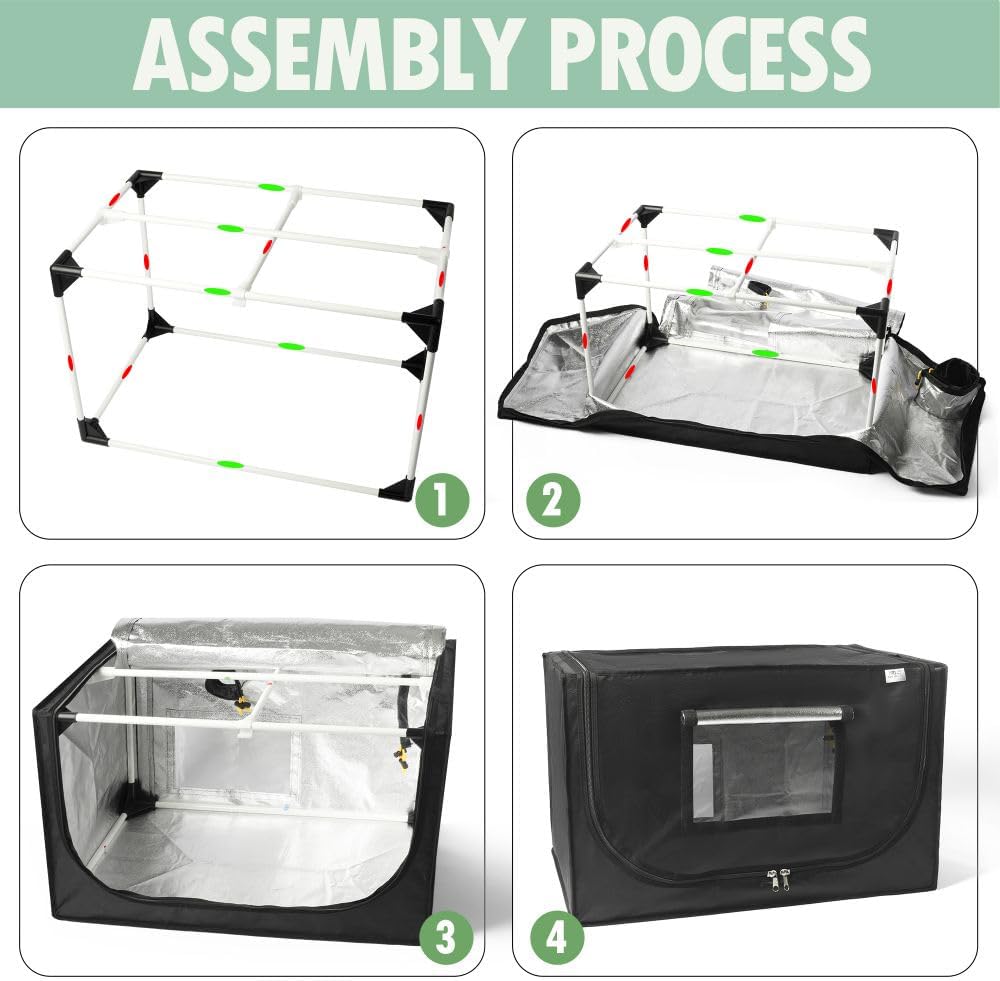 ASSEMBLY PROCESS

1

2

3

4