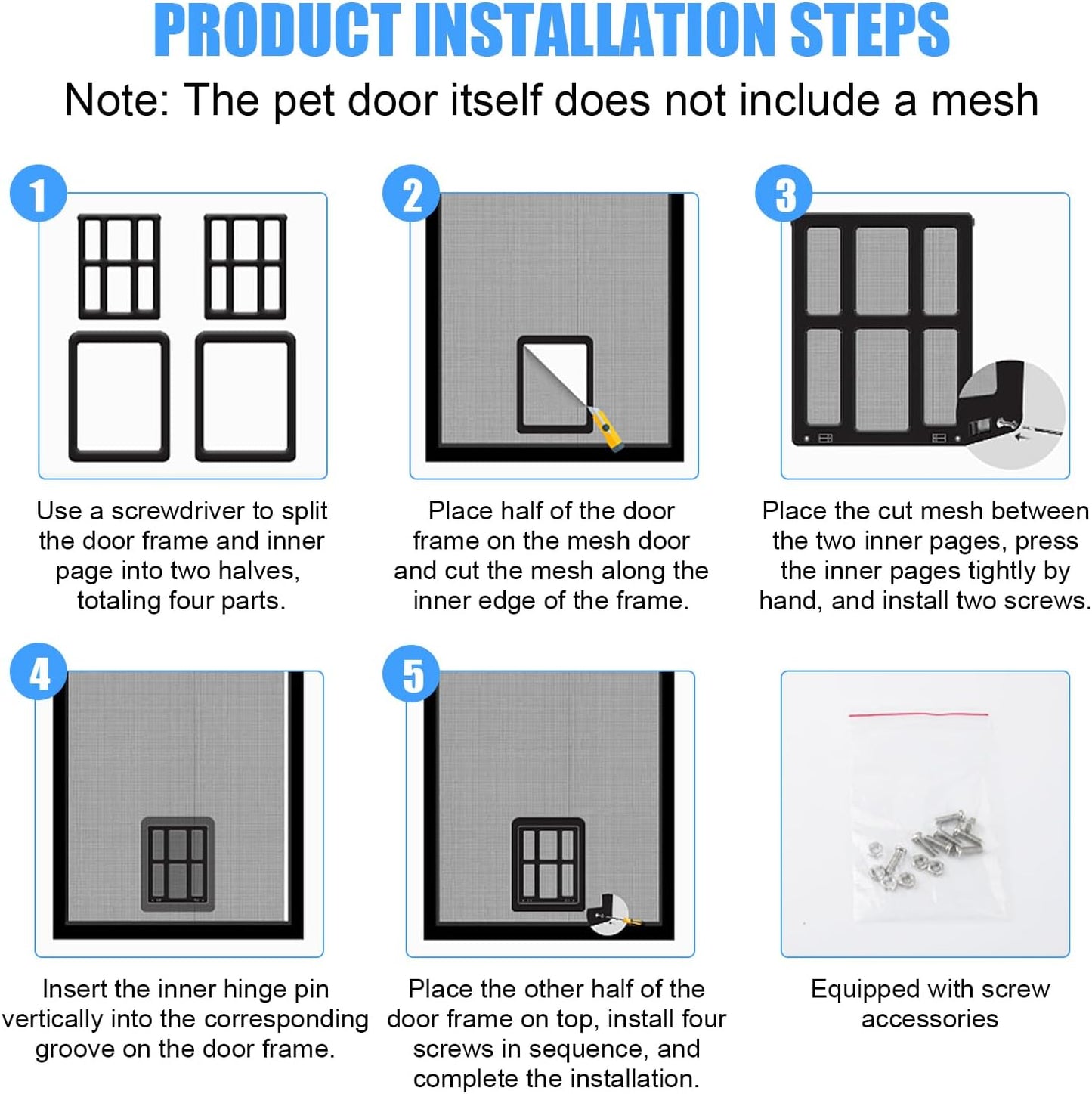 PRODUCT INSTALLATION STEPS

Note: The pet door itself does not include a mesh

1

Use a screwdriver to split the door frame and inner page into two halves, totaling four parts.

2

Place half of the door frame on the mesh door and cut the mesh along the inner edge of the frame.

3

Place the cut mesh between the two inner pages, press the inner pages tightly by hand, and install two screws.

4

Insert the inner hinge pin vertically into the corresponding groove on the door frame.

5

Place the other half of the door frame on top, install four screws in sequence, and complete the installation.

Equipped with screw accessories