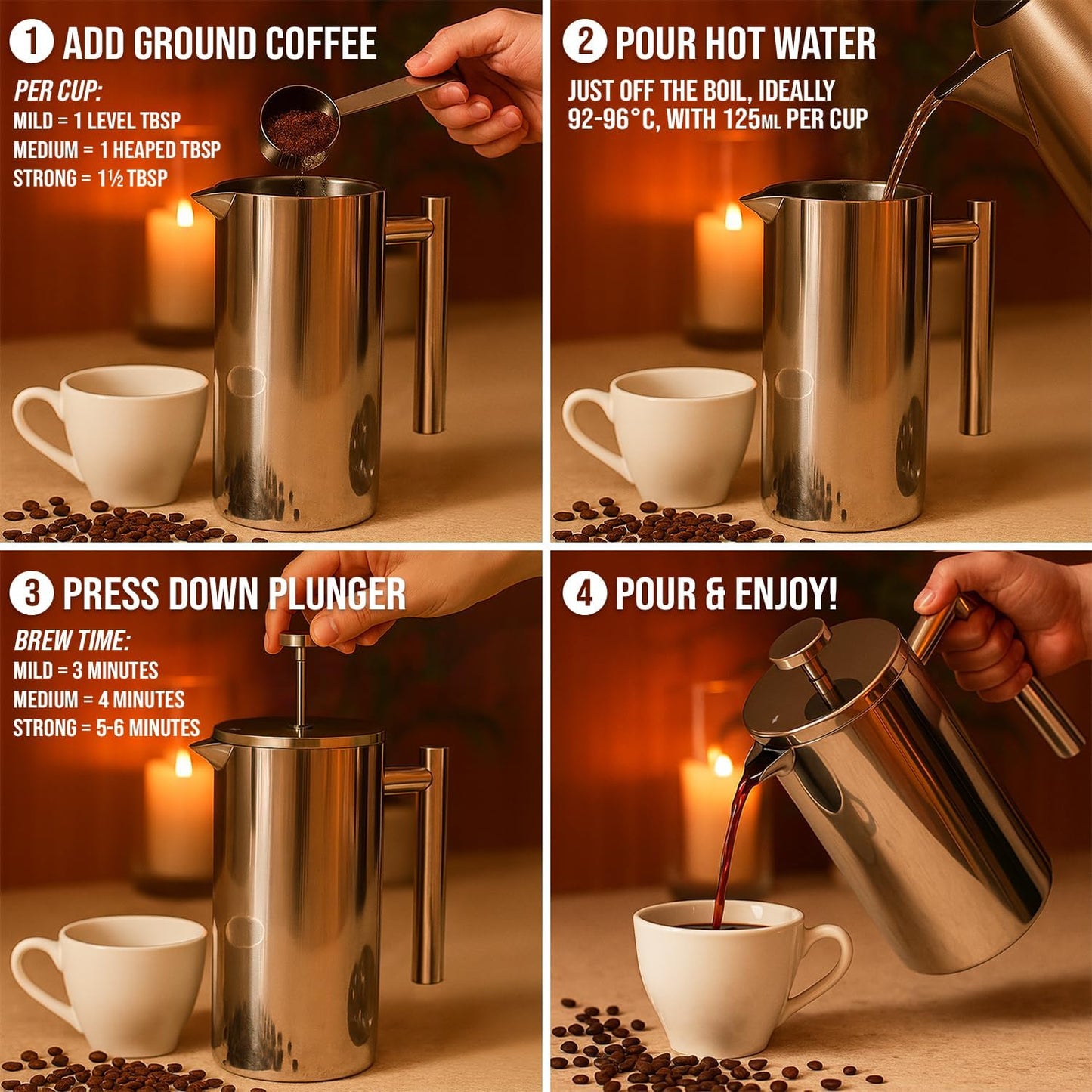 1 ADD GROUND COFFEE

PER CUP:
MILD = 1 LEVEL TBSP
MEDIUM = 1 HEAPED TBSP
STRONG = 1½ TBSP

2 POUR HOT WATER

JUST OFF THE BOIL, IDEALLY 92-96°C, WITH 125ML PER CUP

3 PRESS DOWN PLUNGER

BREW TIME:
MILD = 3 MINUTES
MEDIUM = 4 MINUTES
STRONG = 5-6 MINUTES

4 POUR & ENJOY!