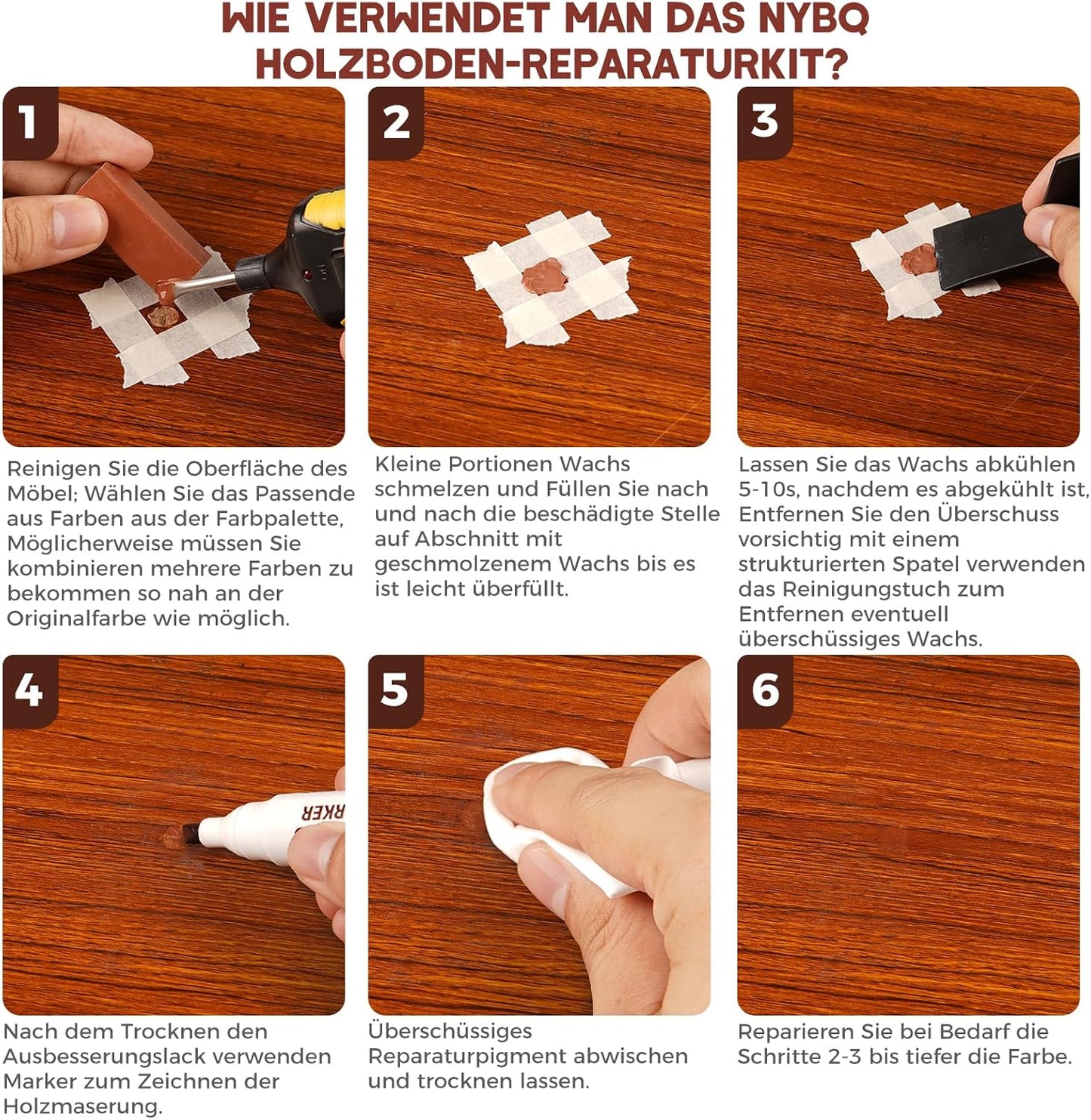 WIE VERWENDET MAN DAS NYBQ HOLZBODEN-REPARATURKIT?

1

Reinigen Sie die Oberfläche des Möbel; Wählen Sie das Passende aus Farben aus der Farbpalette, Möglicherweise müssen Sie kombinieren mehrere Farben zu bekommen so nah an der Originalfarbe wie möglich.

2

Kleine Portionen Wachs schmelzen und Füllen Sie nach und nach die beschädigte Stelle auf Abschnitt mit geschmolzenem Wachs bis es ist leicht überfüllt.

3

Lassen Sie das Wachs abkühlen 5-10s, nachdem es abgekühlt ist, Entfernen Sie den Überschuss vorsichtig mit einem strukturierten Spatel verwenden das Reinigungstuch zum Entfernen eventuell überschüssiges Wachs.

4

RKER

Nach dem Trocknen den Ausbesserungslack verwenden Marker zum Zeichnen der Holzmaserung.

5

Überschüssiges Reparaturpigment abwischen und trocknen lassen.

6

Reparieren Sie bei Bedarf die Schritte 2-3 bis tiefer die Farbe.