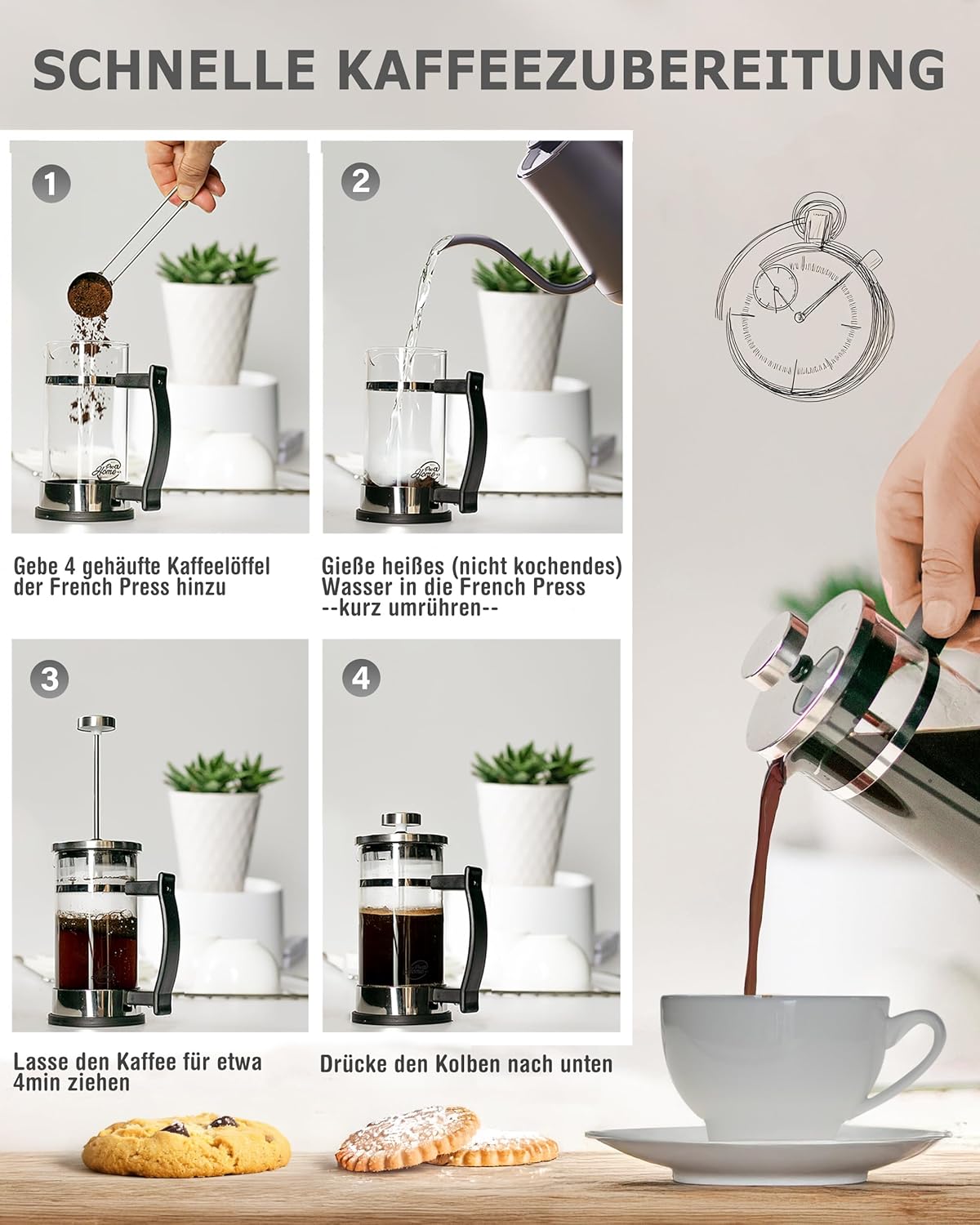 SCHNELLE KAFFEEZUBEREITUNG

1

Gebe 4 gehäufte Kaffeelöffel der French Press hinzu

2

Gieße heißes (nicht kochendes) Wasser in die French Press
--kurz umrühren--

3

Lasse den Kaffee für etwa 4min ziehen

4

Drücke den Kolben nach unten