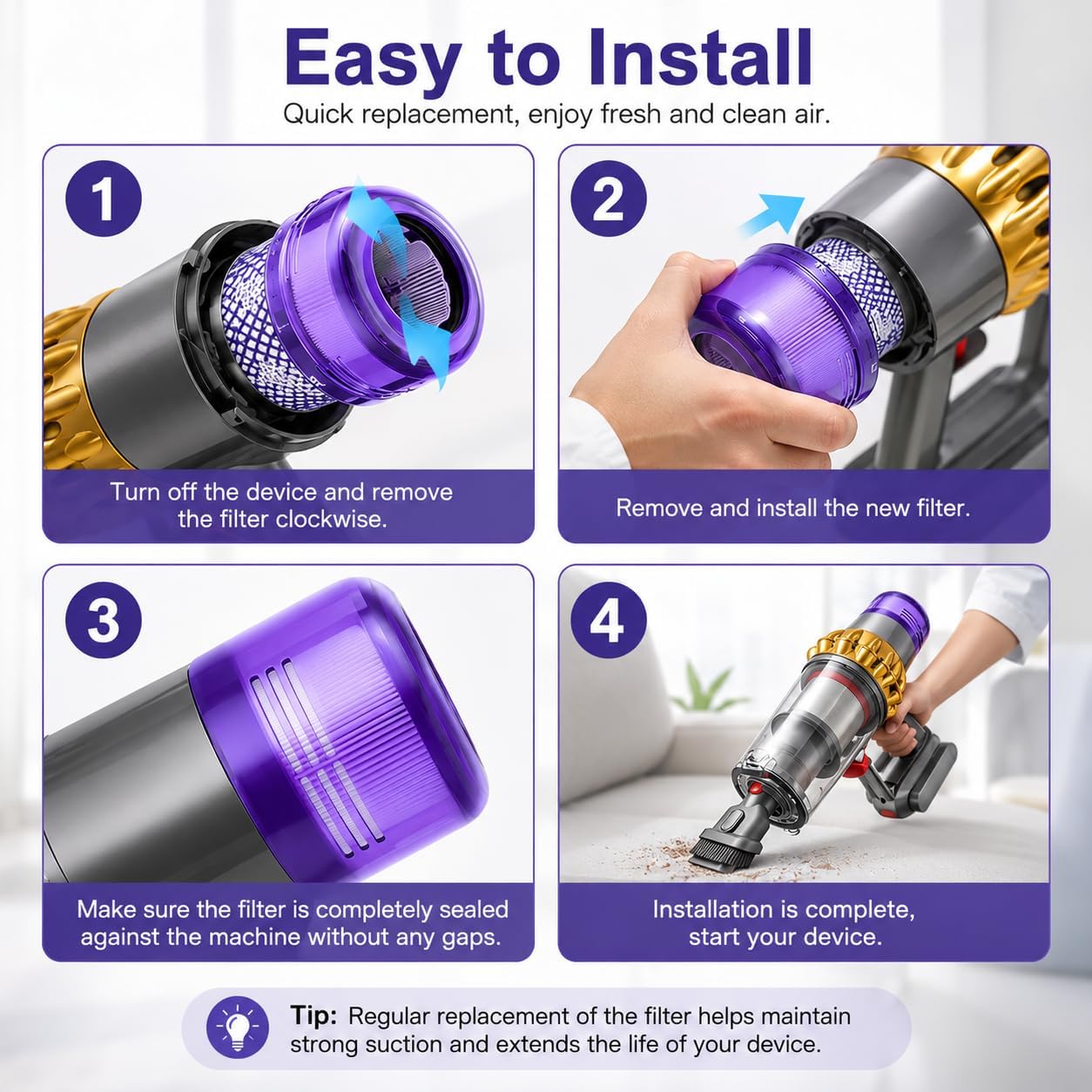 Easy to Install

Quick replacement, enjoy fresh and clean air.

1

Turn off the device and remove the filter clockwise.

2

Remove and install the new filter.

3

Make sure the filter is completely sealed against the machine without any gaps.

4

Installation is complete, start your device.

Tip: Regular replacement of the filter helps maintain strong suction and extends the life of your device.