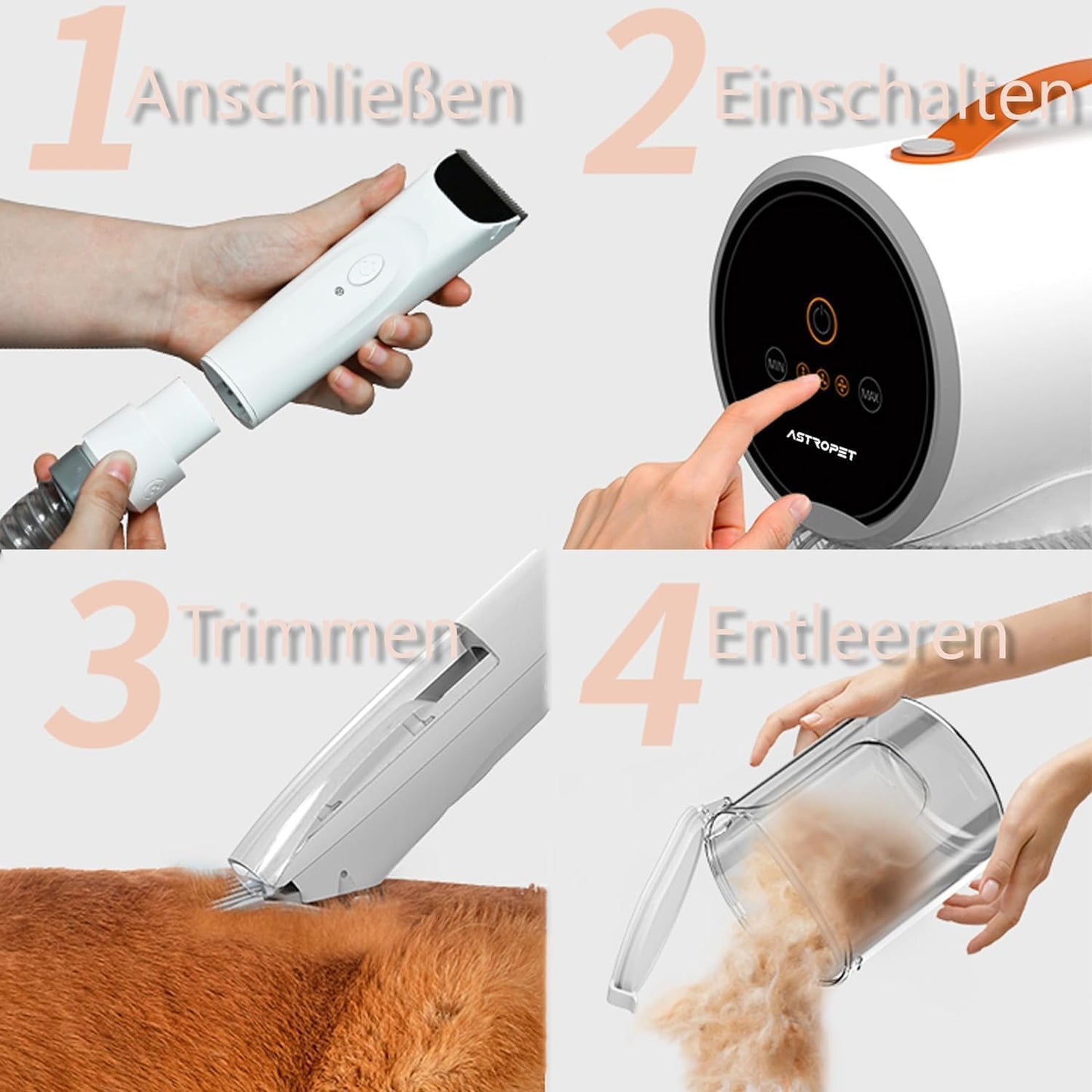 1 Anschließen

2 Einschalten

MIN

MAX

ASTROPET

3 Trimmen

4 Entleeren