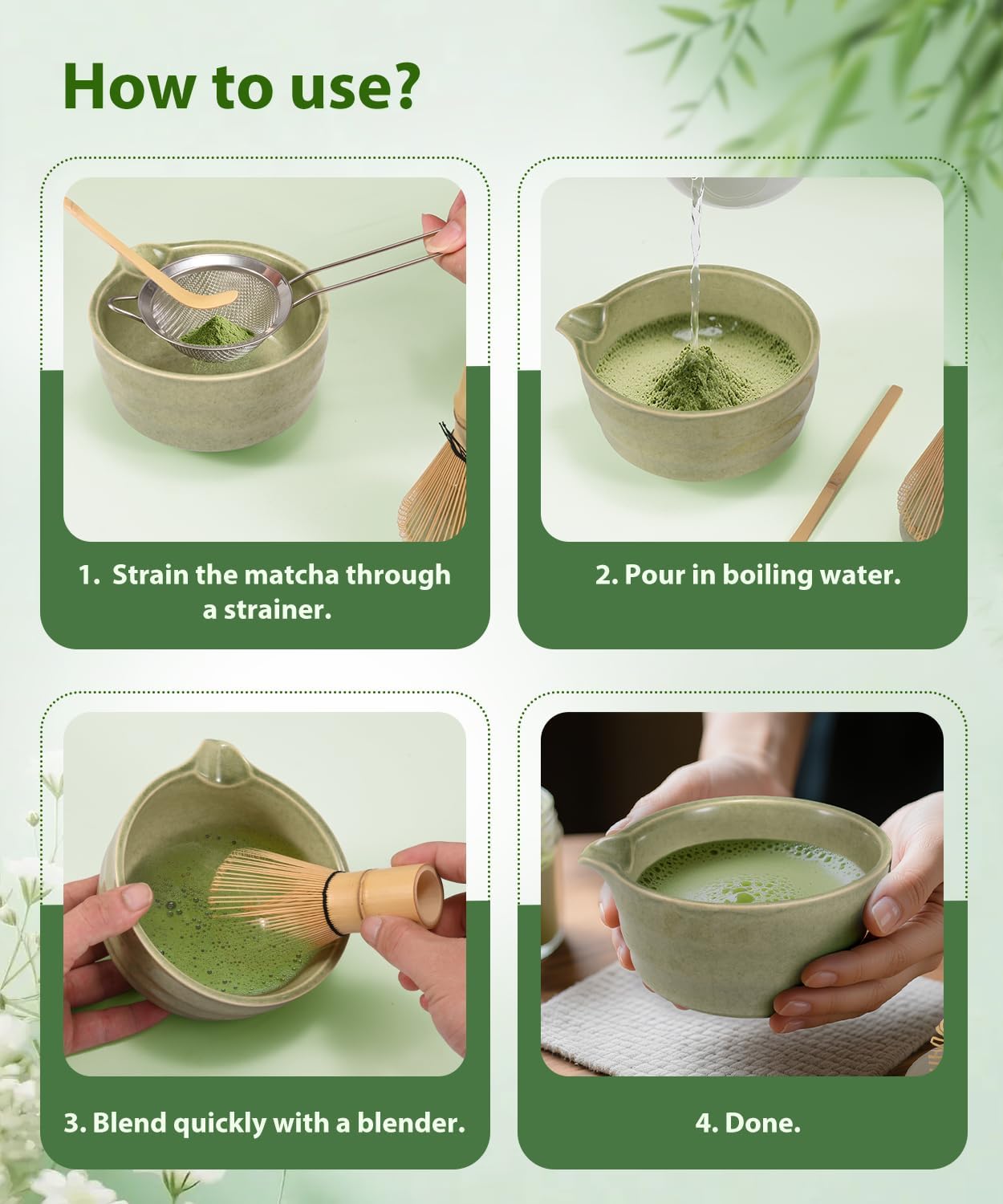 How to use?

1. Strain the matcha through a strainer.

2. Pour in boiling water.

3. Blend quickly with a blender.

4. Done.