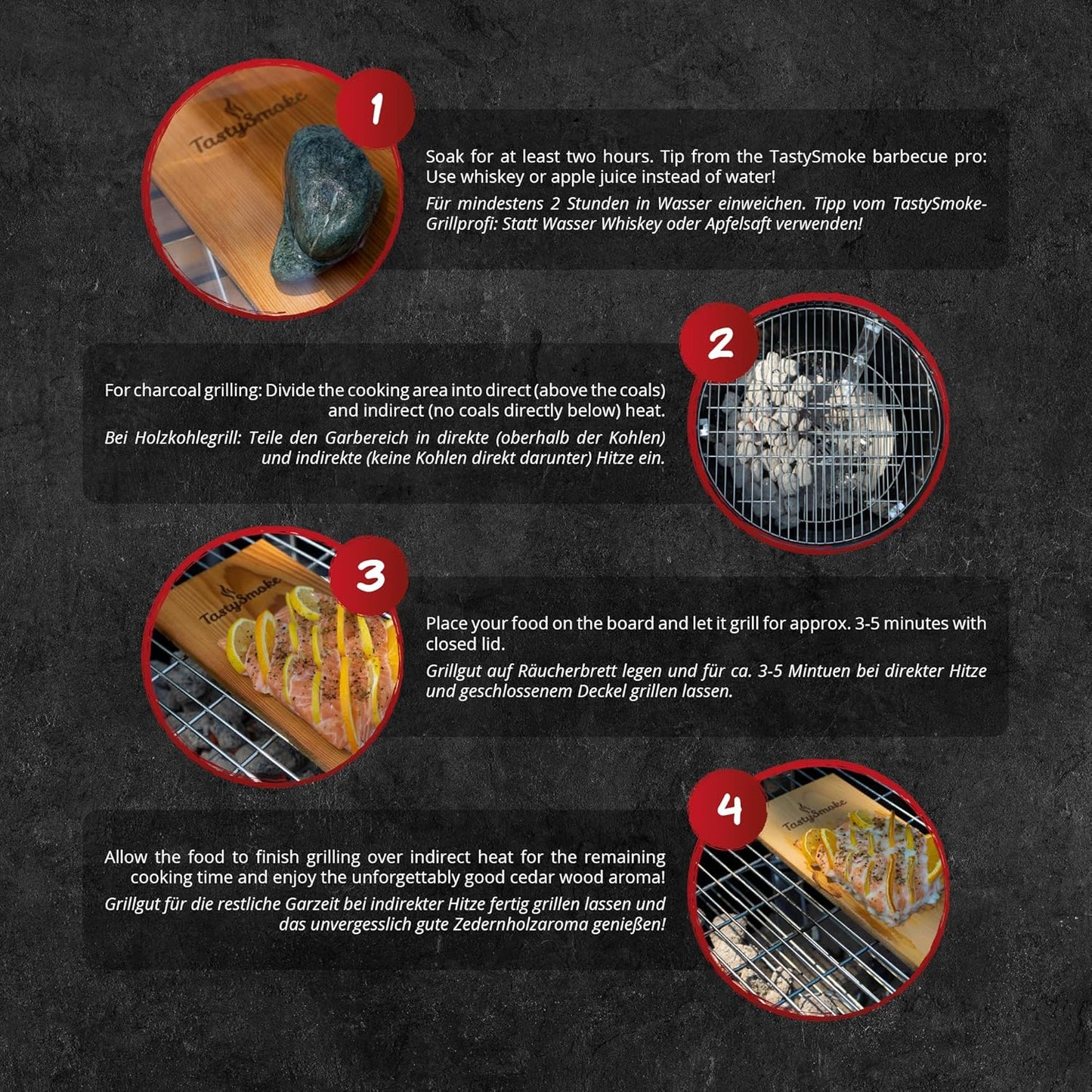 TastySmoke

1

Soak for at least two hours. Tip from the TastySmoke barbecue pro: Use whiskey or apple juice instead of water!

Für mindestens 2 Stunden in Wasser einweichen. Tipp vom TastySmoke-Grillprofi: Statt Wasser Whiskey oder Apfelsaft verwenden!

2

For charcoal grilling: Divide the cooking area into direct (above the coals) and indirect (no coals directly below) heat.

Bei Holzkohlegrill: Teile den Garbereich in direkte (oberhalb der Kohlen) und indirekte (keine Kohlen direkt darunter) Hitze ein.

TastySmoke

3

Place your food on the board and let it grill for approx. 3-5 minutes with closed lid.

Grillgut auf Räucherbrett legen und für ca. 3-5 Mintuen bei direkter Hitze und geschlossenem Deckel grillen lassen.

4

TastySmoke

Allow the food to finish grilling over indirect heat for the remaining cooking time and enjoy the unforgettably good cedar wood aroma!

Grillgut für die restliche Garzeit bei indirekter Hitze fertig grillen lassen und das unvergesslich gute Zedernholzaroma genießen!