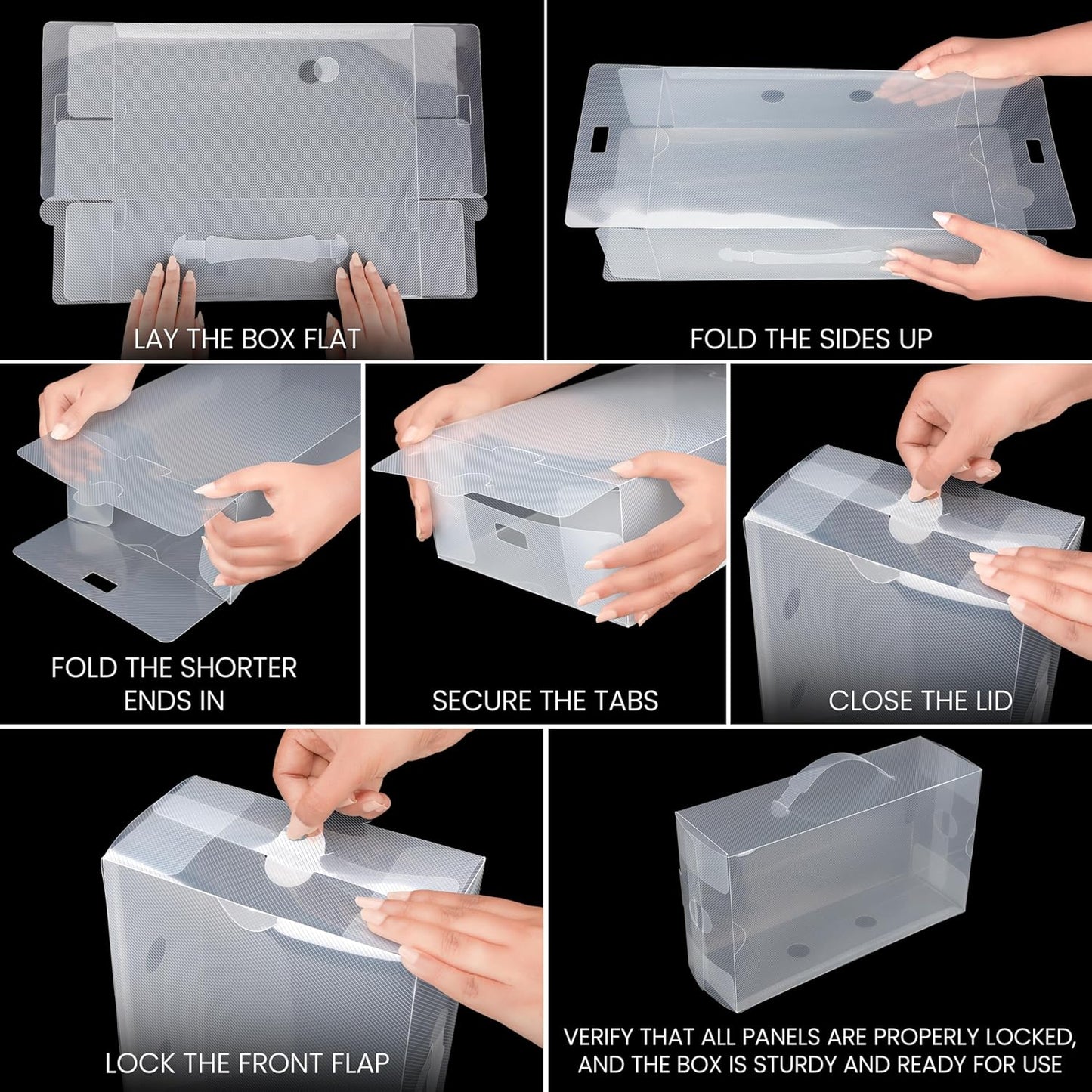 LAY THE BOX FLAT

FOLD THE SIDES UP

FOLD THE SHORTER ENDS IN

SECURE THE TABS

CLOSE THE LID

LOCK THE FRONT FLAP

VERIFY THAT ALL PANELS ARE PROPERLY LOCKED, AND THE BOX IS STURDY AND READY FOR USE