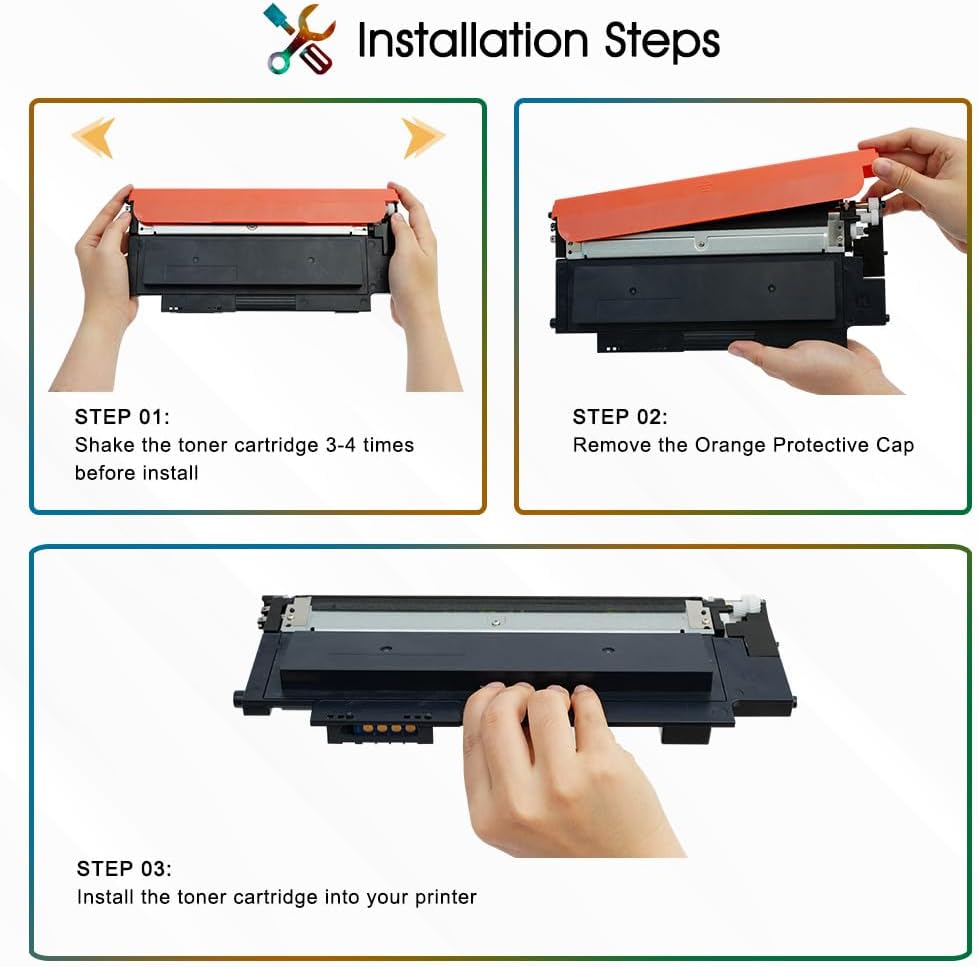 Installation Steps

STEP 01:
Shake the toner cartridge 3-4 times before install

STEP 02:
Remove the Orange Protective Cap

STEP 03:
Install the toner cartridge into your printer