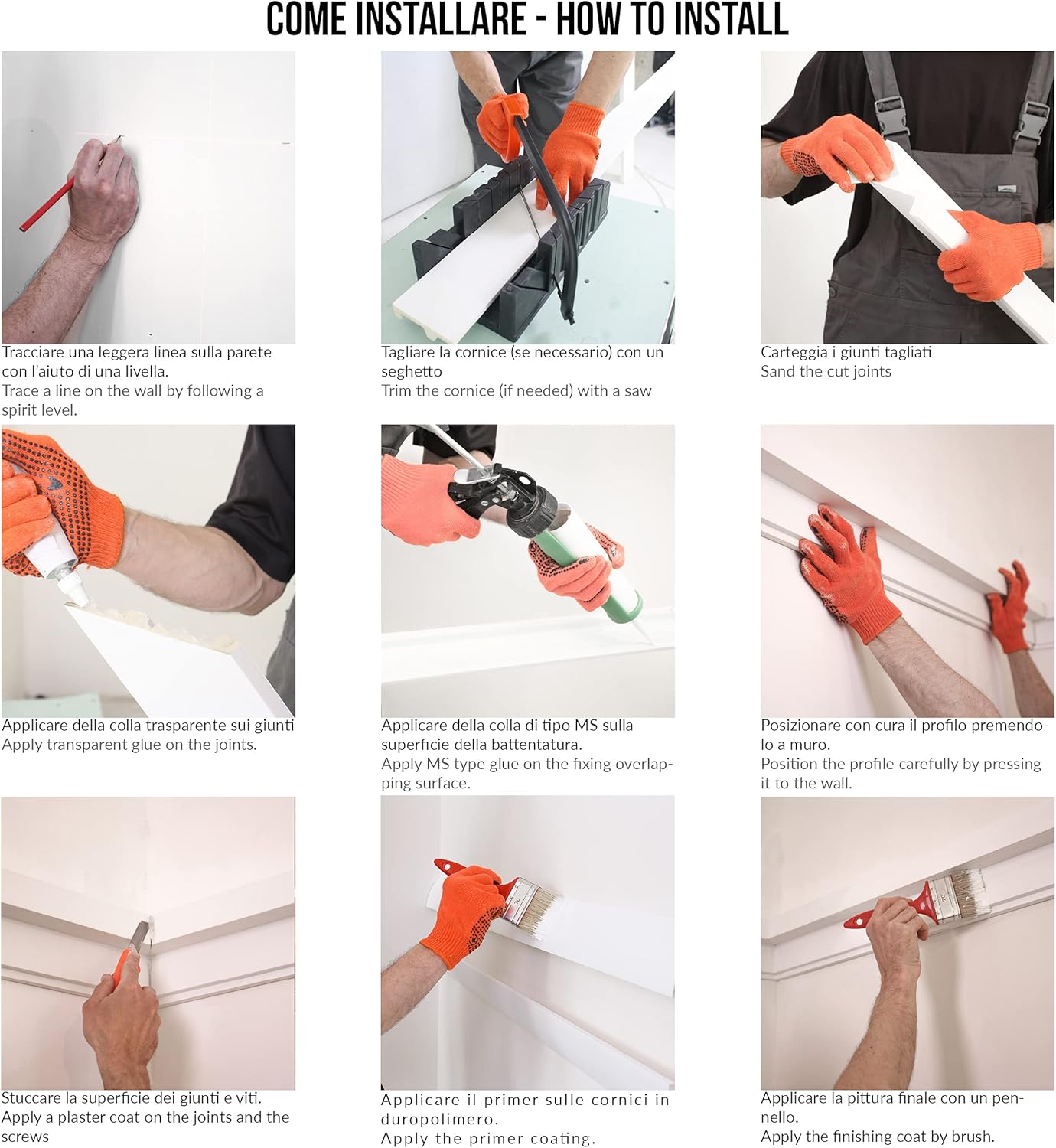 COME INSTALLARE - HOW TO INSTALL

Tracciare una leggera linea sulla parete con l'aiuto di una livella.
Trace a line on the wall by following a spirit level.

Tagliare la cornice (se necessario) con un seghetto
Trim the cornice (if needed) with a saw

Carteggia i giunti tagliati
Sand the cut joints

Applicare della colla trasparente sui giunti
Apply transparent glue on the joints.

Applicare della colla di tipo MS sulla superficie della battentatura.
Apply MS type glue on the fixing overlapping surface.

Posizionare con cura il profilo premendolo a muro.
Position the profile carefully by pressing it to the wall.

Stuccare la superficie dei giunti e viti.
Apply a plaster coat on the joints and the screws

Applicare il primer sulle cornici in duropolimero.
Apply the primer coating.

Applicare la pittura finale con un pennello.
Apply the finishing coat by brush.