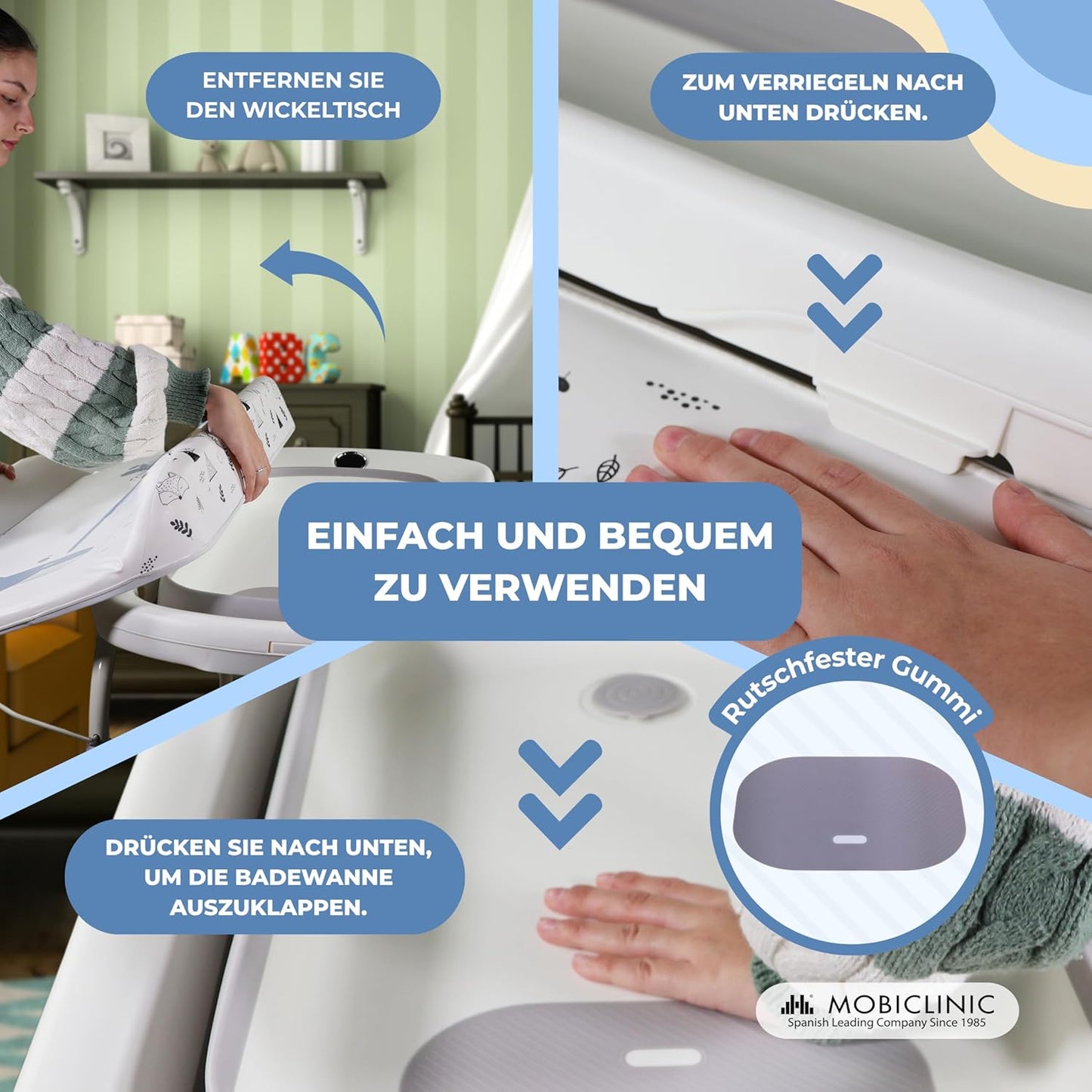 ENTFERNEN SIE DEN WICKELTISCH

ZUM VERRIEGELN NACH UNTEN DRÜCKEN.

EINFACH UND BEQUEM ZU VERWENDEN

Rutschfester Gummi

DRÜCKEN SIE NACH UNTEN, UM DIE BADEWANNE AUSZUKLAPPEN.

MOBICLINIC
Spanish Leading Company Since 1985