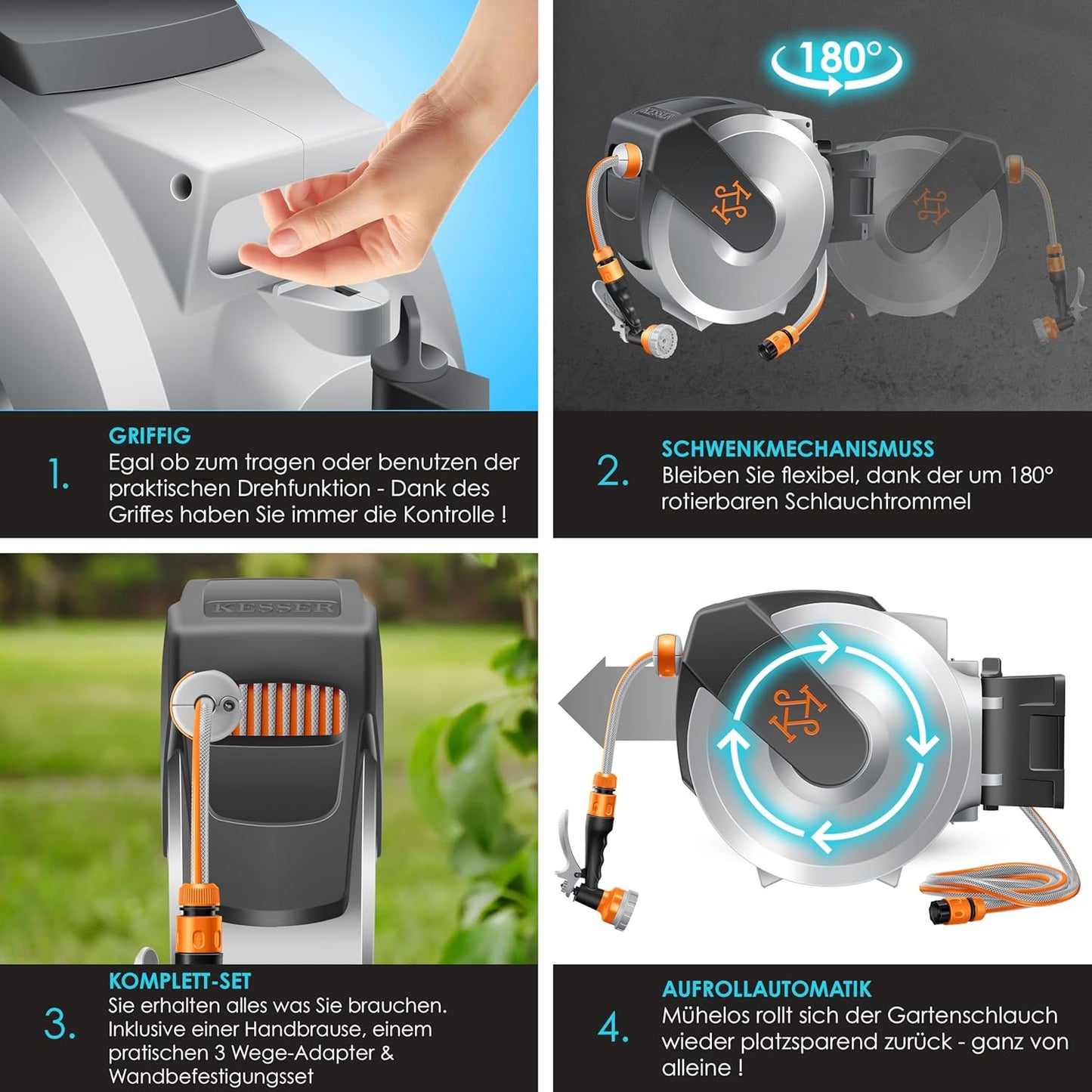 180°

KESSER

1. GRIFFIG
Egal ob zum tragen oder benutzen der praktischen Drehfunktion - Dank des Griffes haben Sie immer die Kontrolle !

2. SCHWENKMECHANISMUSS
Bleiben Sie flexibel, dank der um 180° rotierbaren Schlauchtrommel

KESSER

3. KOMPLETT-SET
Sie erhalten alles was Sie brauchen. Inklusive einer Handbrause, einem pratischen 3 Wege-Adapter & Wandbefestigungsset

4. AUFROLLAUTOMATIK
Mühelos rollt sich der Gartenschlauch wieder platzsparend zurück - ganz von alleine !