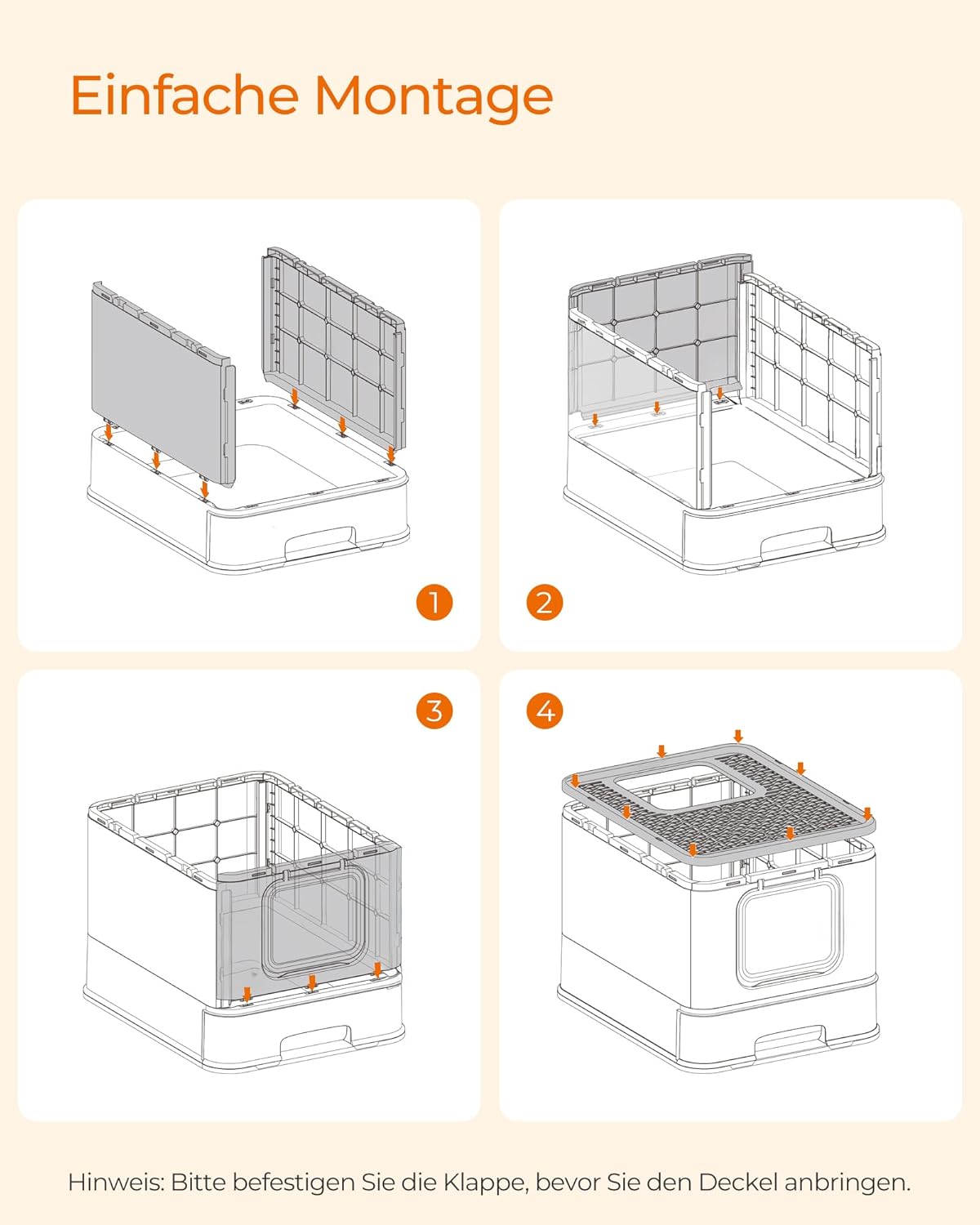 Einfache Montage

1

2

3

4

Hinweis: Bitte befestigen Sie die Klappe, bevor Sie den Deckel anbringen.