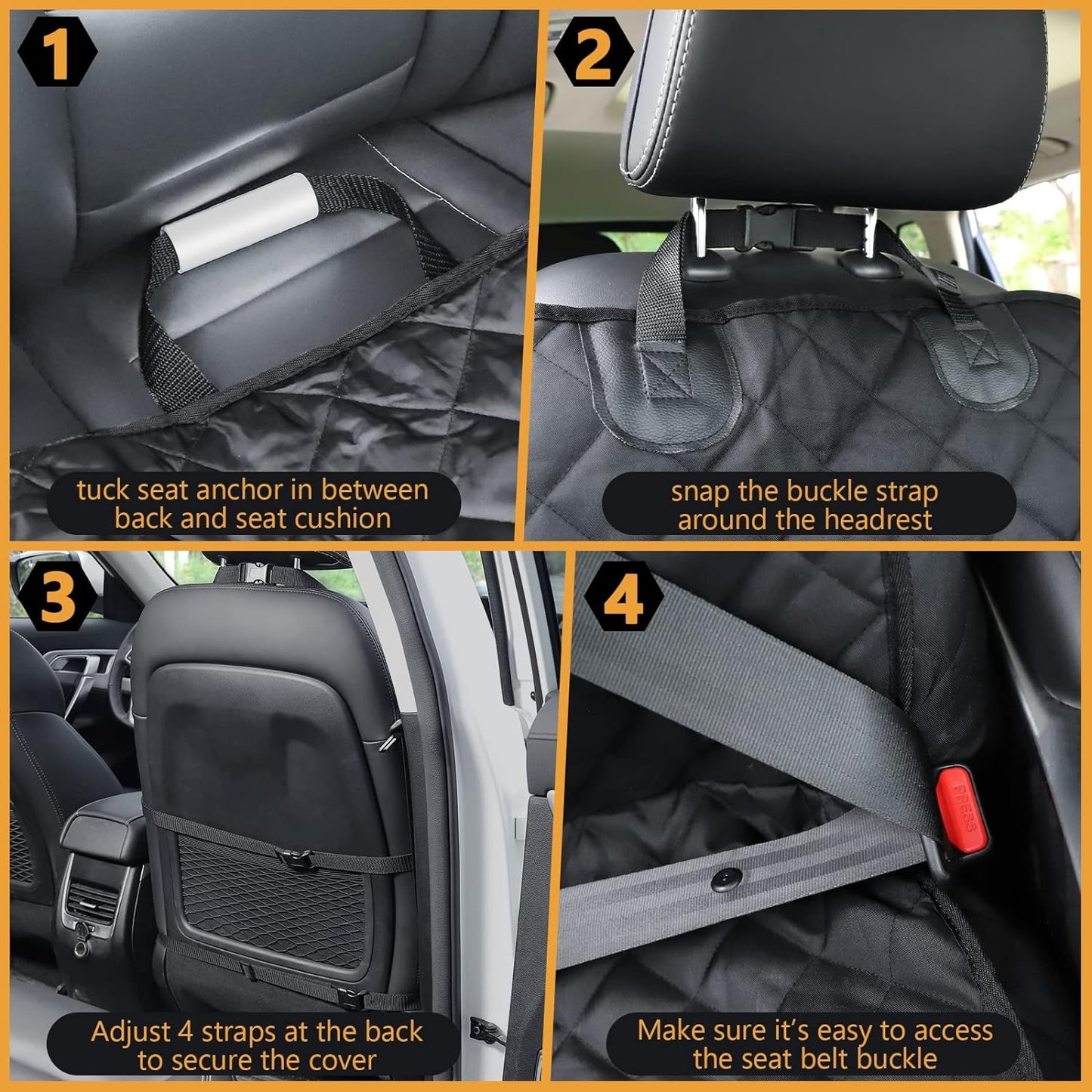 1

tuck seat anchor in between back and seat cushion

2

snap the buckle strap around the headrest

3

Adjust 4 straps at the back to secure the cover

4

PRESS

Make sure it's easy to access the seat belt buckle