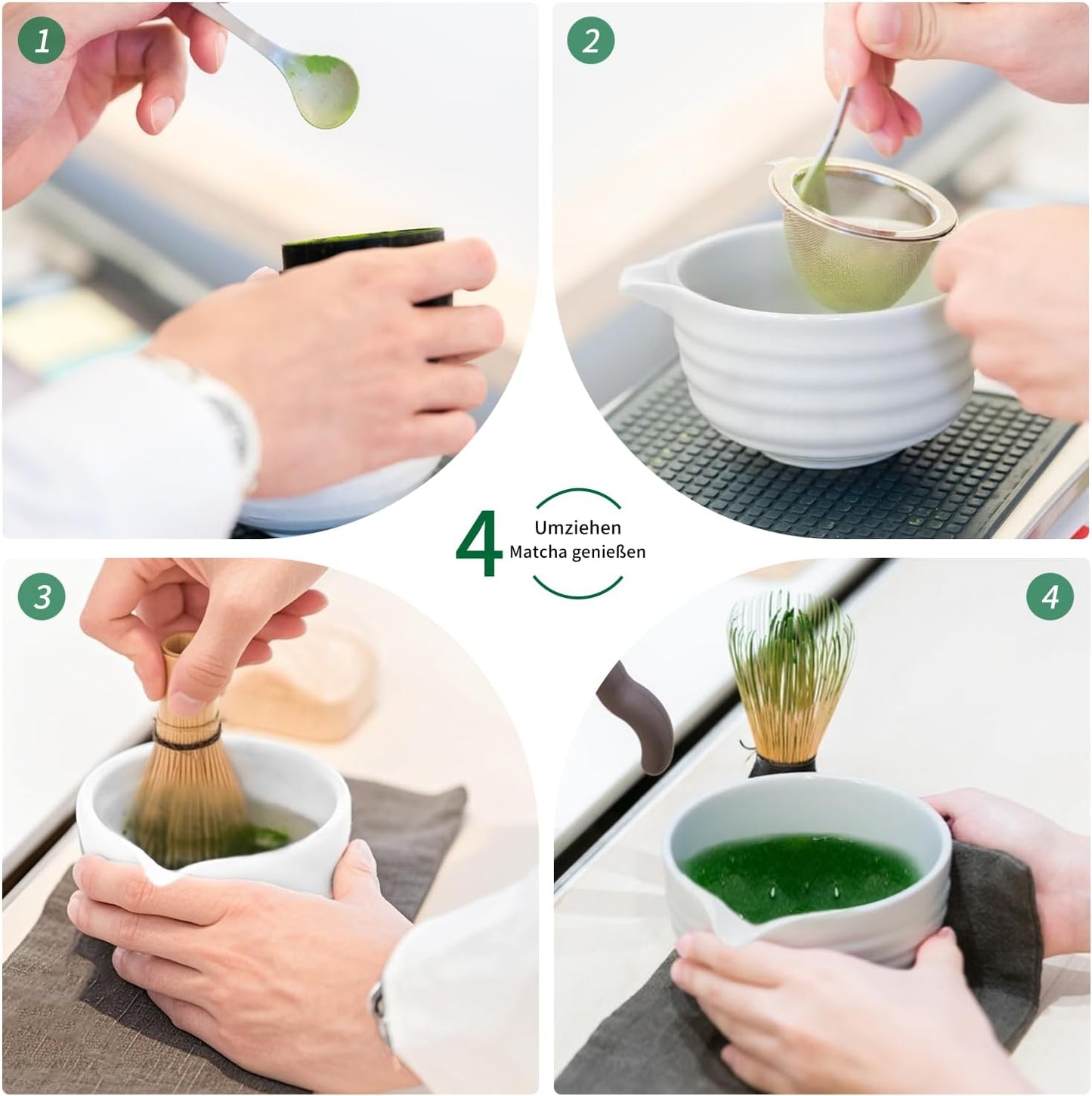 1

2

4 Umziehen
Matcha genießen

3

4