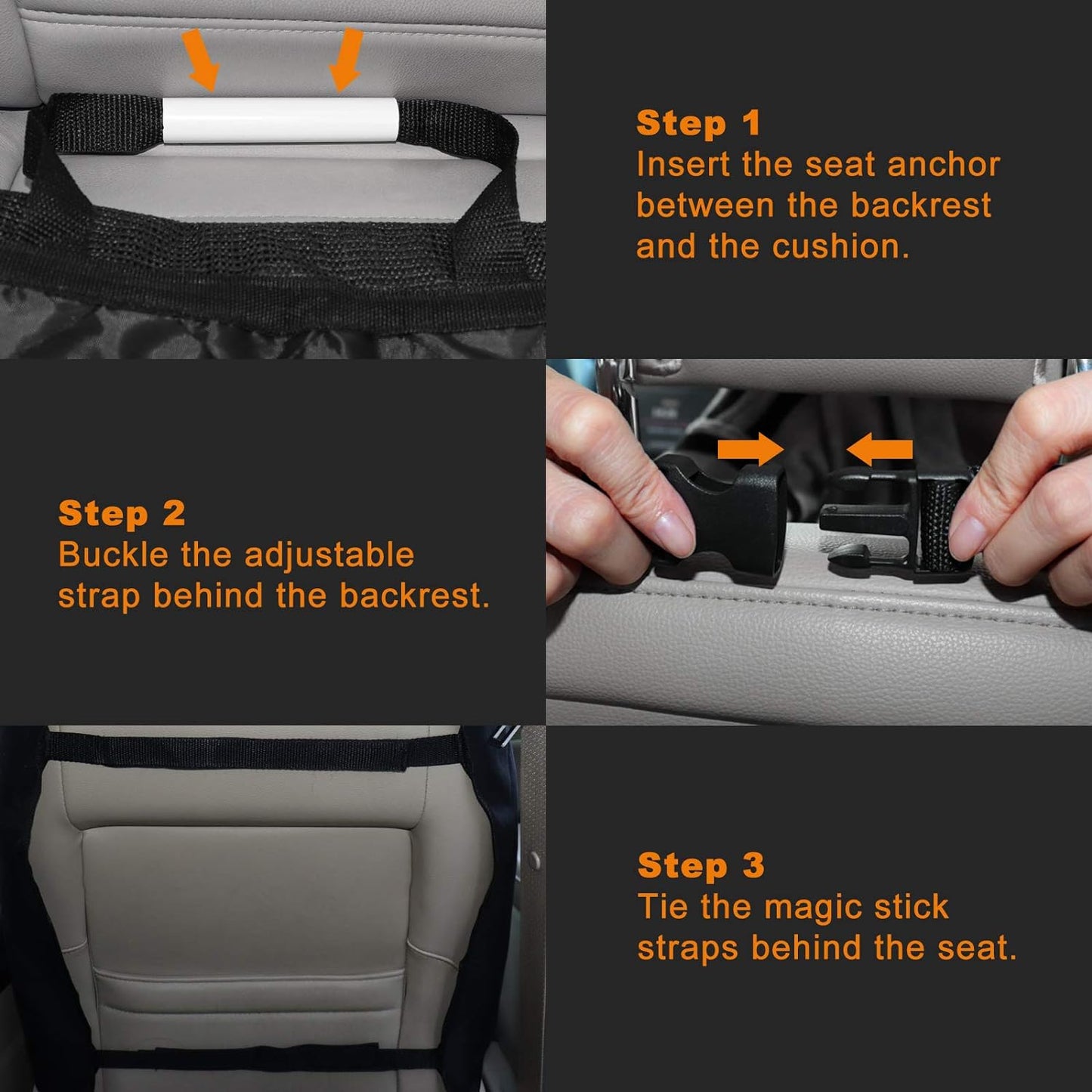 Step 1
Insert the seat anchor between the backrest and the cushion.

Step 2
Buckle the adjustable strap behind the backrest.

Step 3
Tie the magic stick straps behind the seat.